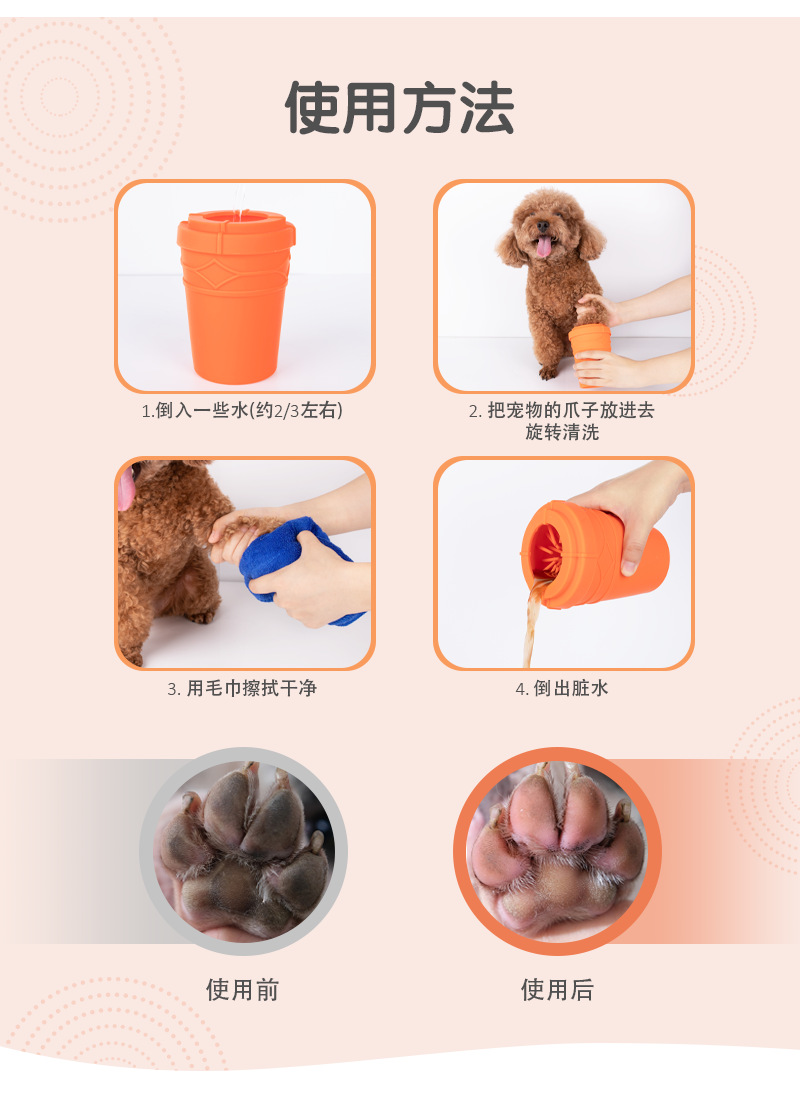 使用方法

1.倒入一些水(约2/3左右)

2. 把宠物的爪子放进去旋转清洗

3. 用毛巾擦拭干净

4. 倒出脏水

使用前

使用后