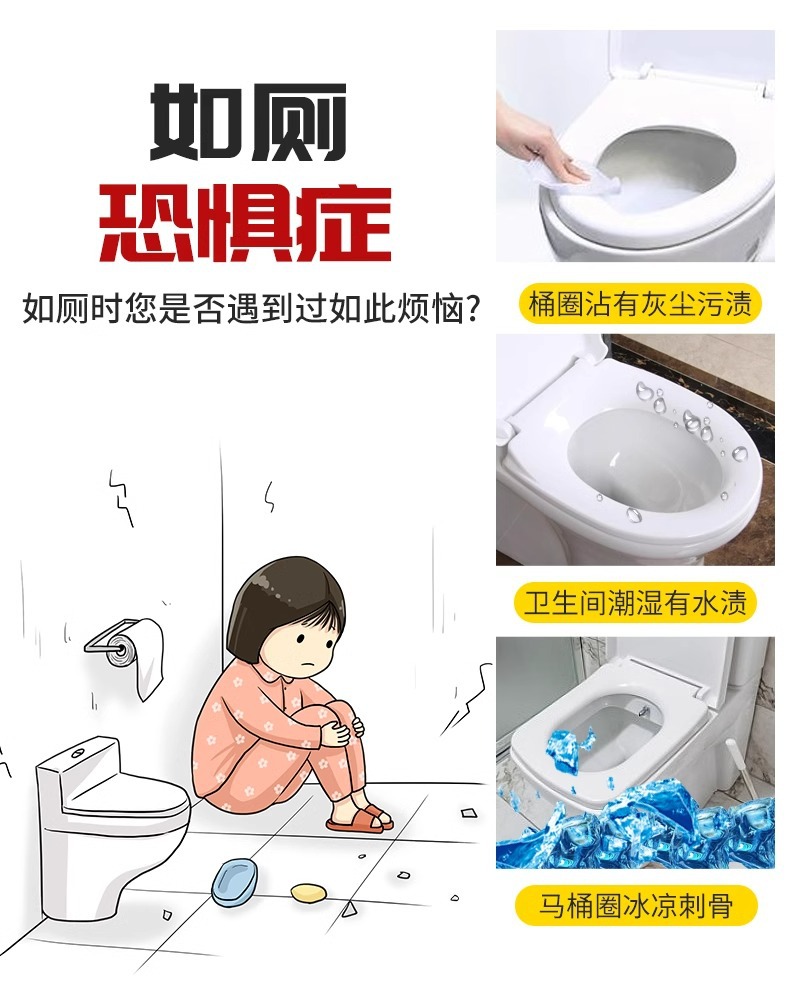 如厕
恐惧症

如厕时您是否遇到过如此烦恼?

桶圈沾有灰尘污渍

卫生间潮湿有水渍

马桶圈冰凉刺骨