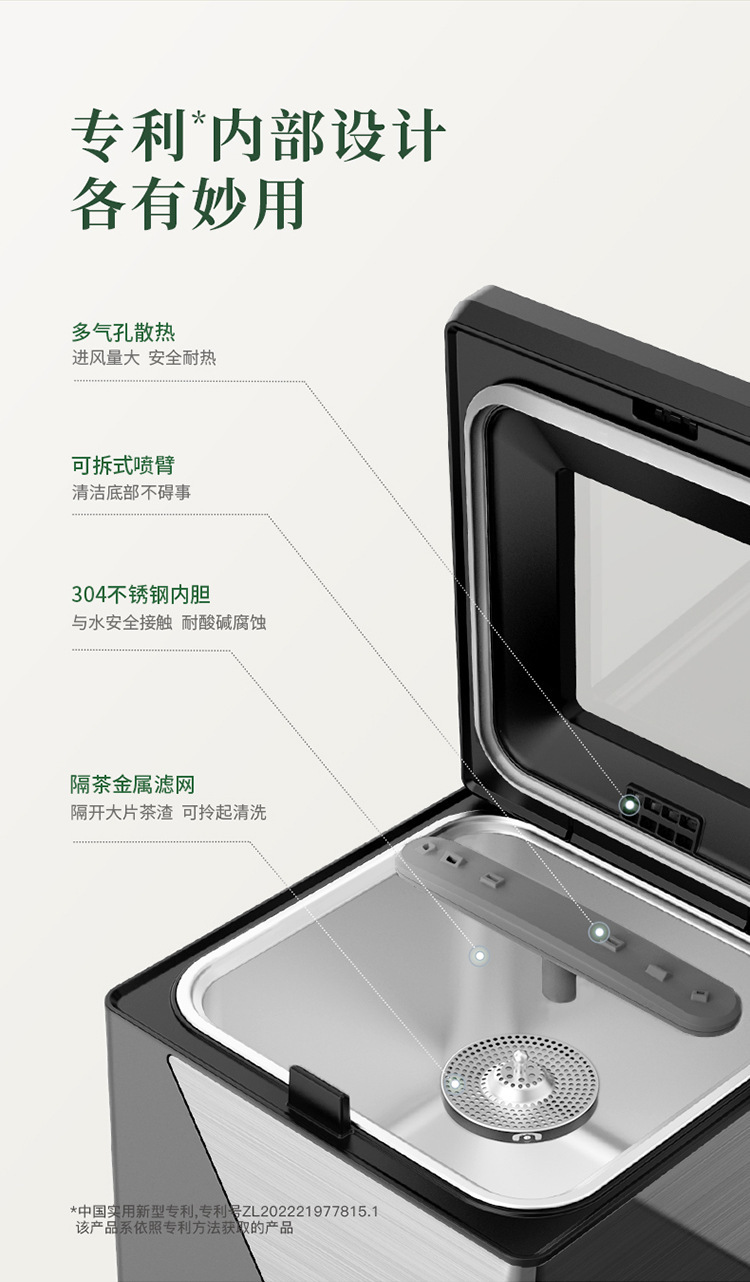 专利*内部设计
各有妙用

多气孔散热
进风量大 安全耐热

可拆式喷臂
清洁底部不碍事

304不锈钢内胆
与水安全接触 耐酸碱腐蚀

隔茶金属滤网
隔开大片茶渣 可拎起清洗

*中国实用新型专利,专利号ZL202221977815.1
该产品系依照专利方法获取的产品