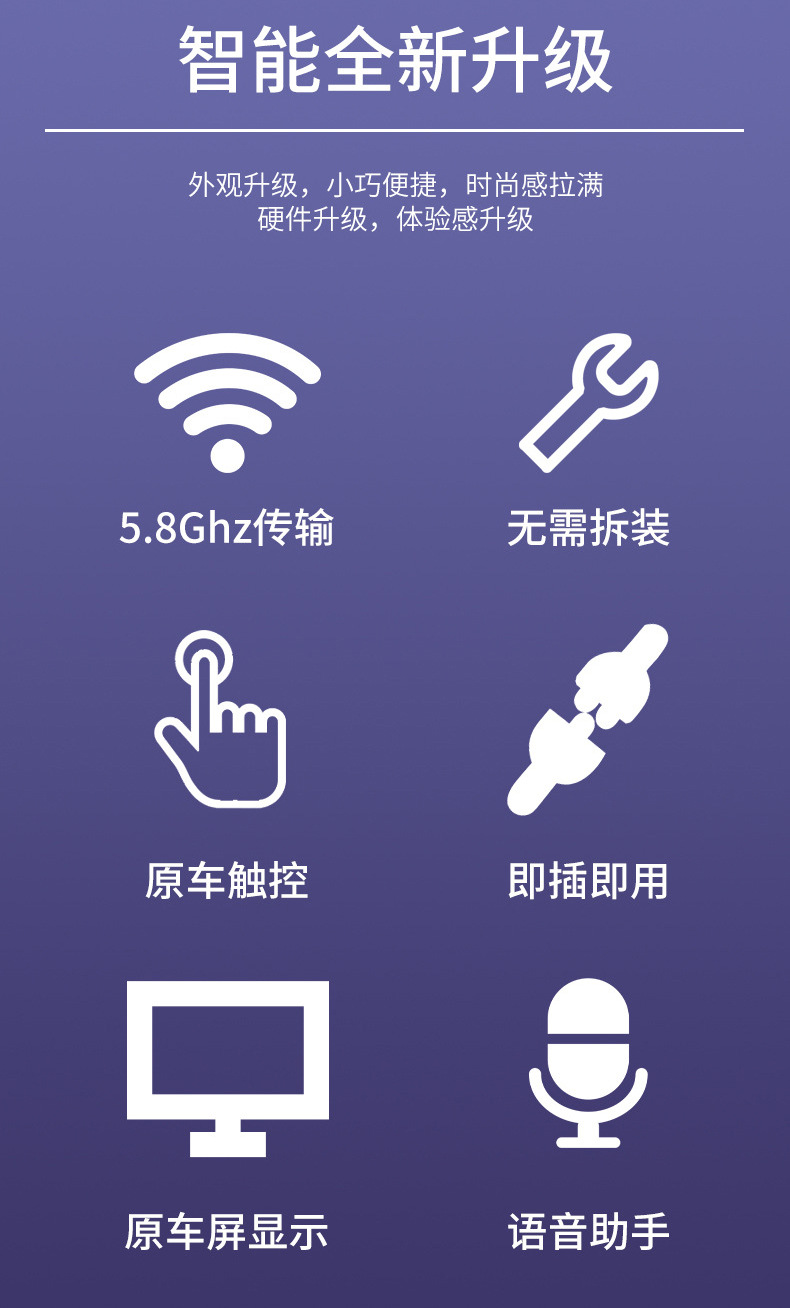 智能全新升级

外观升级，小巧便捷，时尚感拉满
硬件升级，体验感升级

5.8Ghz传输

无需拆装

原车触控

即插即用

原车屏显示

语音助手