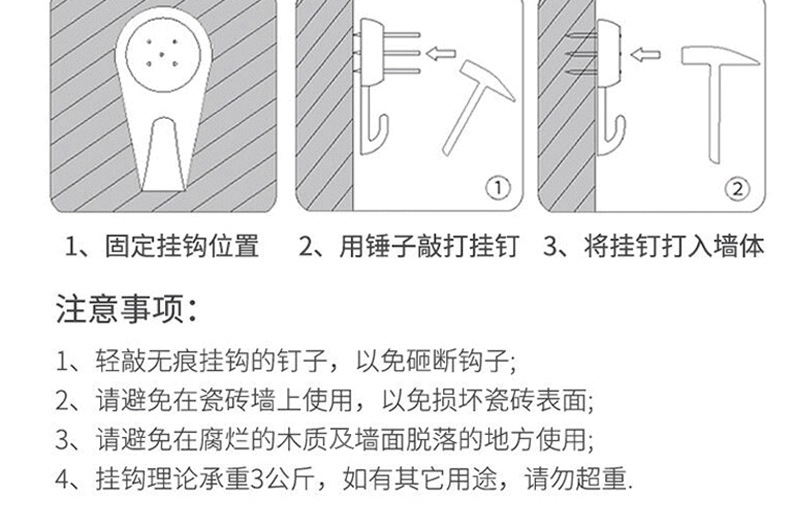 ①

②

1、固定挂钩位置

2、用锤子敲打挂钉

3、将挂钉打入墙体

注意事项:

1、轻敲无痕挂钩的钉子，以免砸断钩子;
2、请避免在瓷砖墙上使用，以免损坏瓷砖表面;
3、请避免在腐烂的木质及墙面脱落的地方使用;
4、挂钩理论承重3公斤，如有其它用途，请勿超重.