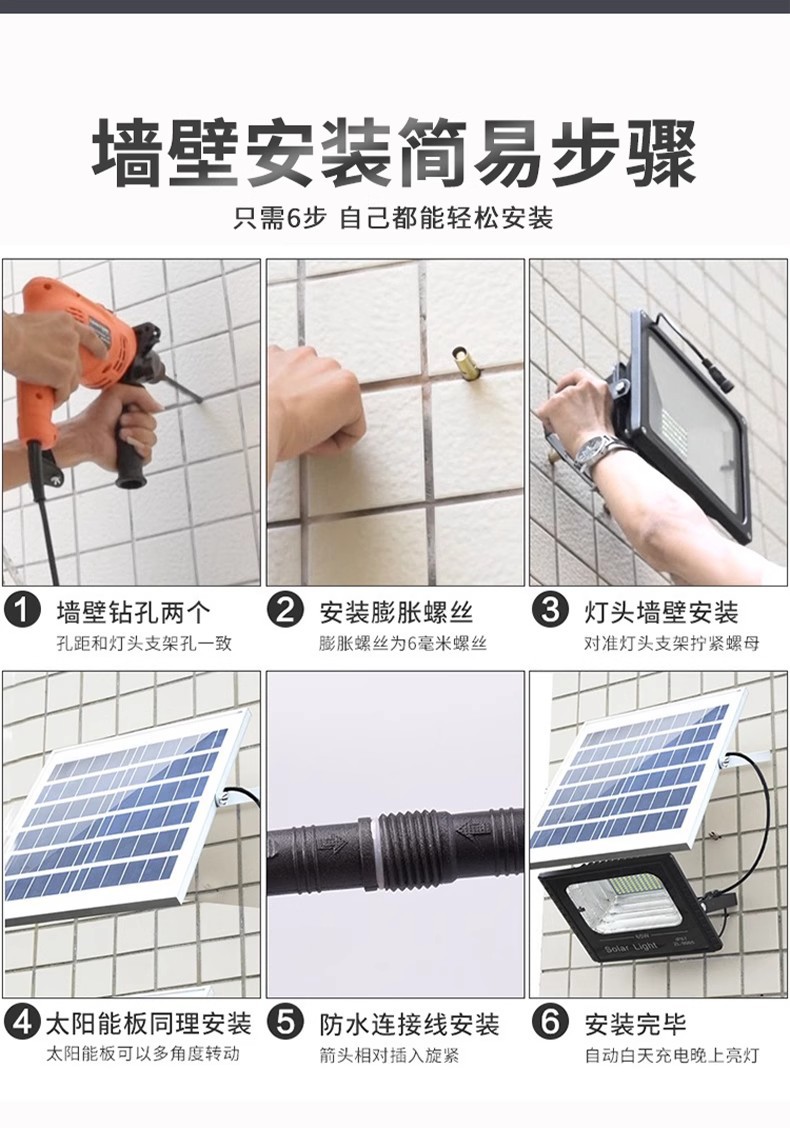 墙壁安装简易步骤

只需6步 自己都能轻松安装

1 墙壁钻孔两个
孔距和灯头支架孔一致

2 安装膨胀螺丝
膨胀螺丝为6毫米螺丝

3 灯头墙壁安装
对准灯头支架拧紧螺母

4 太阳能板同理安装
太阳能板可以多角度转动

5 防水连接线安装
箭头相对插入旋紧

6 安装完毕
自动白天充电晚上亮灯

Solar Light