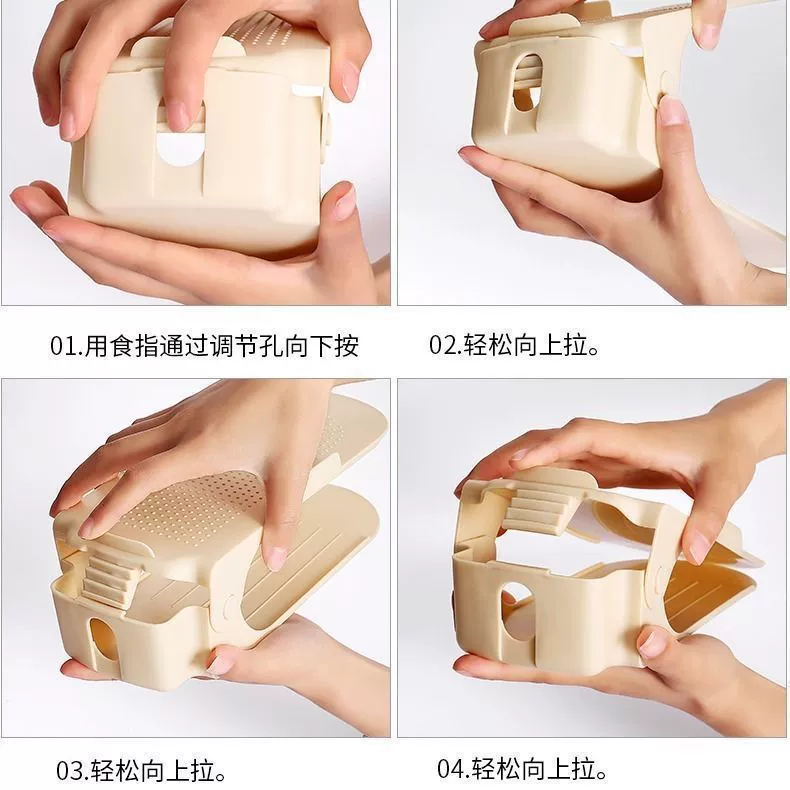 01.用食指通过调节孔向下按

02.轻松向上拉。

03.轻松向上拉。

04.轻松向上拉。