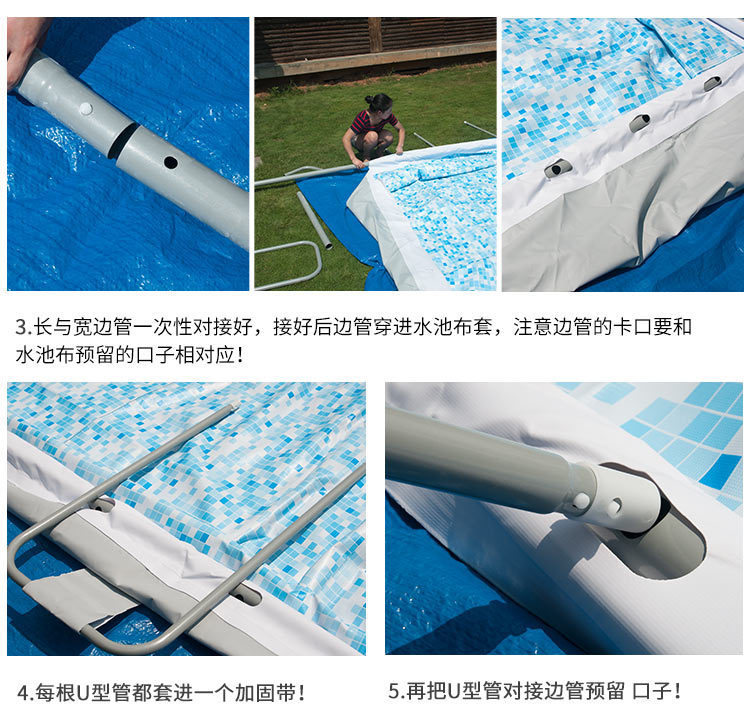 3.长与宽边管一次性对接好，接好后边管穿进水池布套，注意边管的卡口要和水池布预留的口子相对应！

4.每根U型管都套进一个加固带！

5.再把U型管对接边管预留 口子！