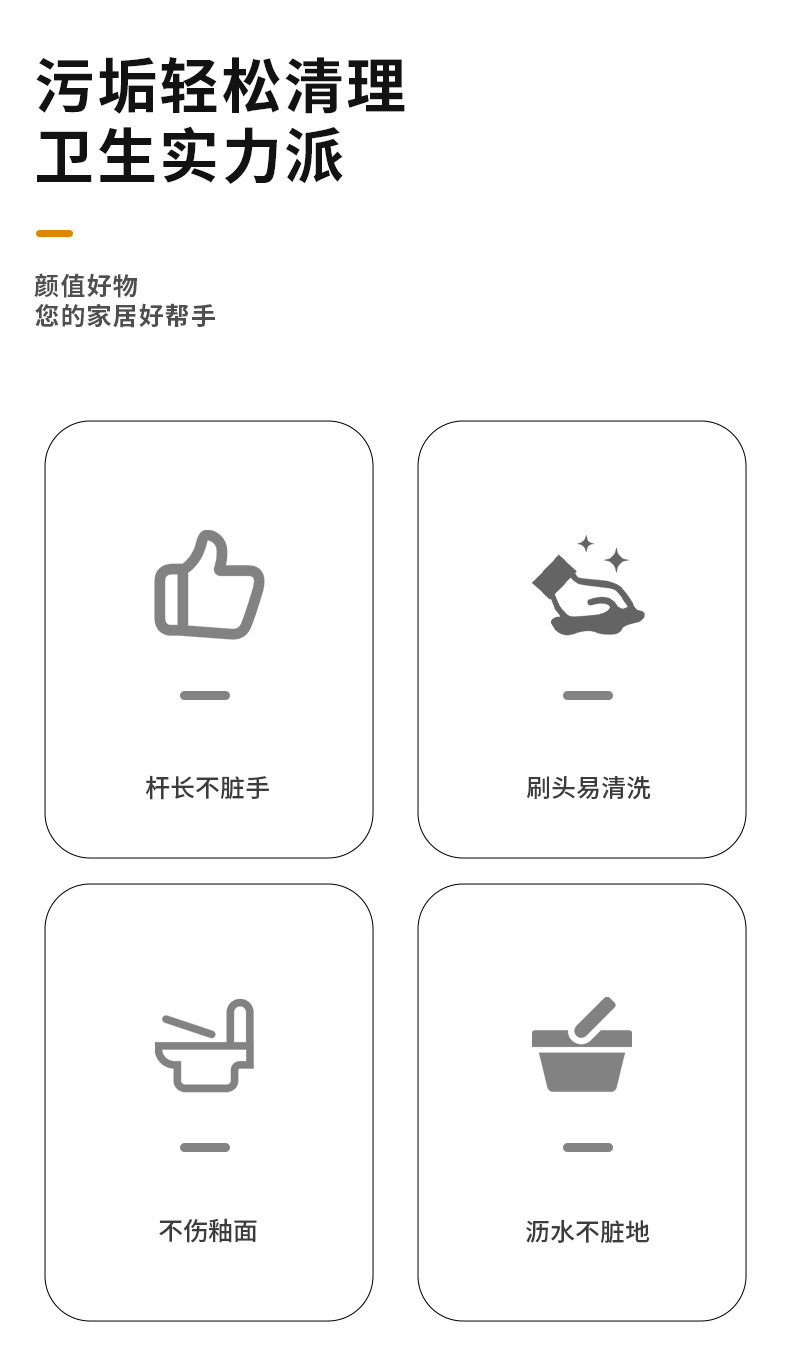 污垢轻松清理
卫生实力派

颜值好物
您的家居好帮手

杆长不脏手

刷头易清洗

不伤釉面

沥水不脏地