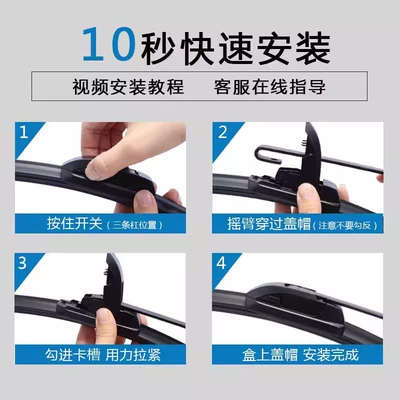 10秒快速安装

视频安装教程　客服在线指导

1

按住开关（三条杠位置）

2

摇臂穿过盖帽（注意不要勾反）

3

勾进卡槽 用力拉紧

4

盒上盖帽 安装完成