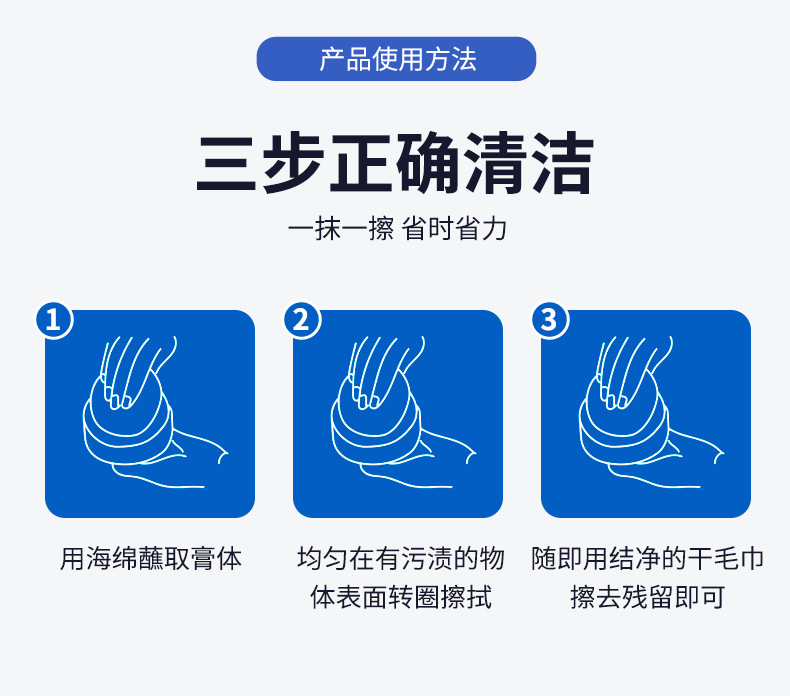 产品使用方法

三步正确清洁

一抹一擦 省时省力

1

用海绵蘸取膏体

2

均匀在有污渍的物体表面转圈擦拭

3

随即用结净的干毛巾擦去残留即可