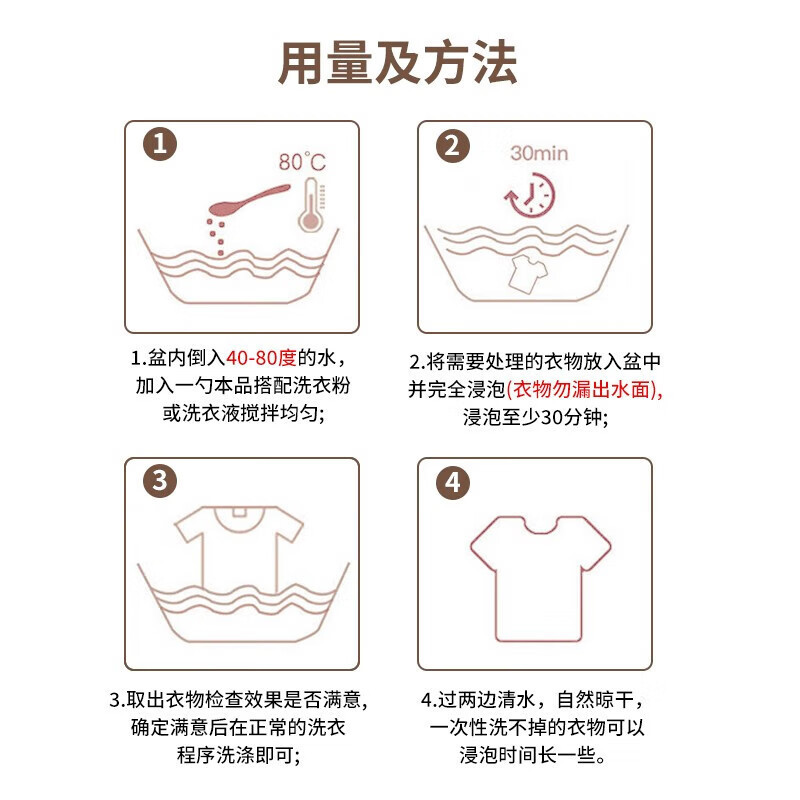 用量及方法

1

80°C

1.盆内倒入40-80度的水，加入一勺本品搭配洗衣粉或洗衣液搅拌均匀;

2

30min

2.将需要处理的衣物放入盆中并完全浸泡(衣物勿漏出水面),浸泡至少30分钟;

3

3.取出衣物检查效果是否满意,确定满意后在正常的洗衣程序洗涤即可;

4

4.过两边清水，自然晾干，一次性洗不掉的衣物可以浸泡时间长一些。