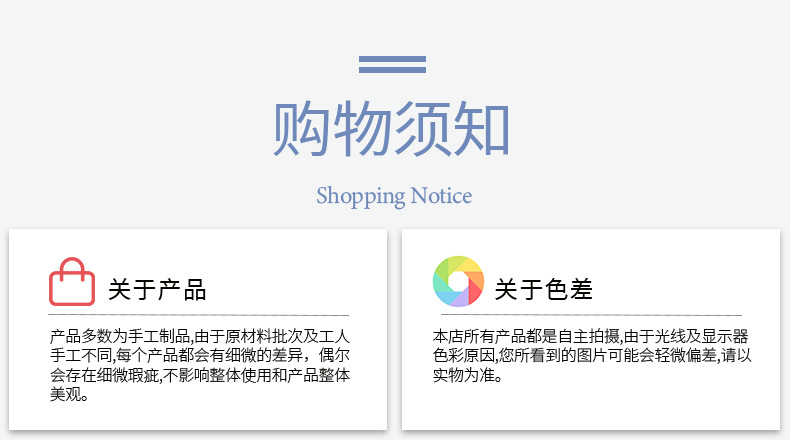 购物须知

Shopping Notice

关于产品

产品多数为手工制品,由于原材料批次及工人手工不同,每个产品都会有细微的差异，偶尔会存在细微瑕疵,不影响整体使用和产品整体美观。

关于色差

本店所有产品都是自主拍摄,由于光线及显示器色彩原因,您所看到的图片可能会轻微偏差,请以实物为准。