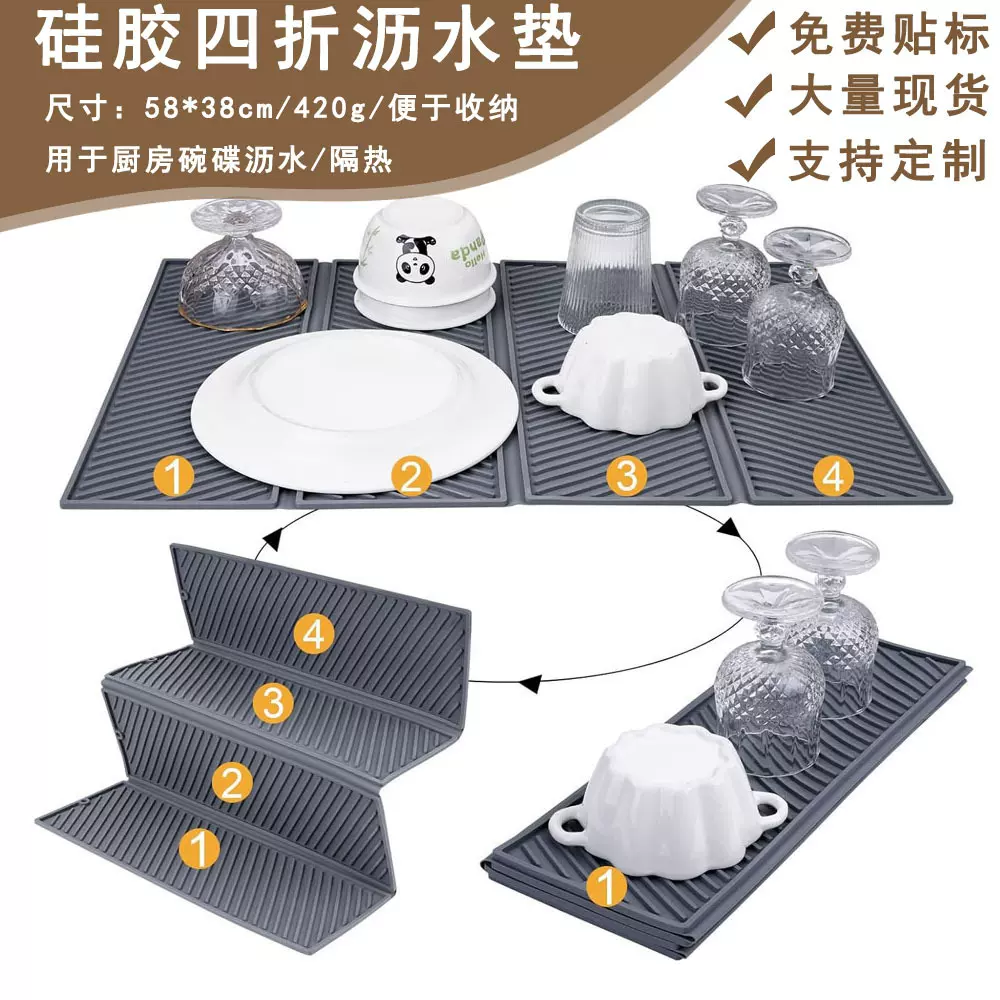 硅胶四折沥水垫

尺寸：58*38cm/420g/便于收纳

用于厨房碗碟沥水/隔热

✔ 免费贴标
✔ 大量现货
✔ 支持定制

Hello Panda

1
2
3
4

4
3
2
1

1