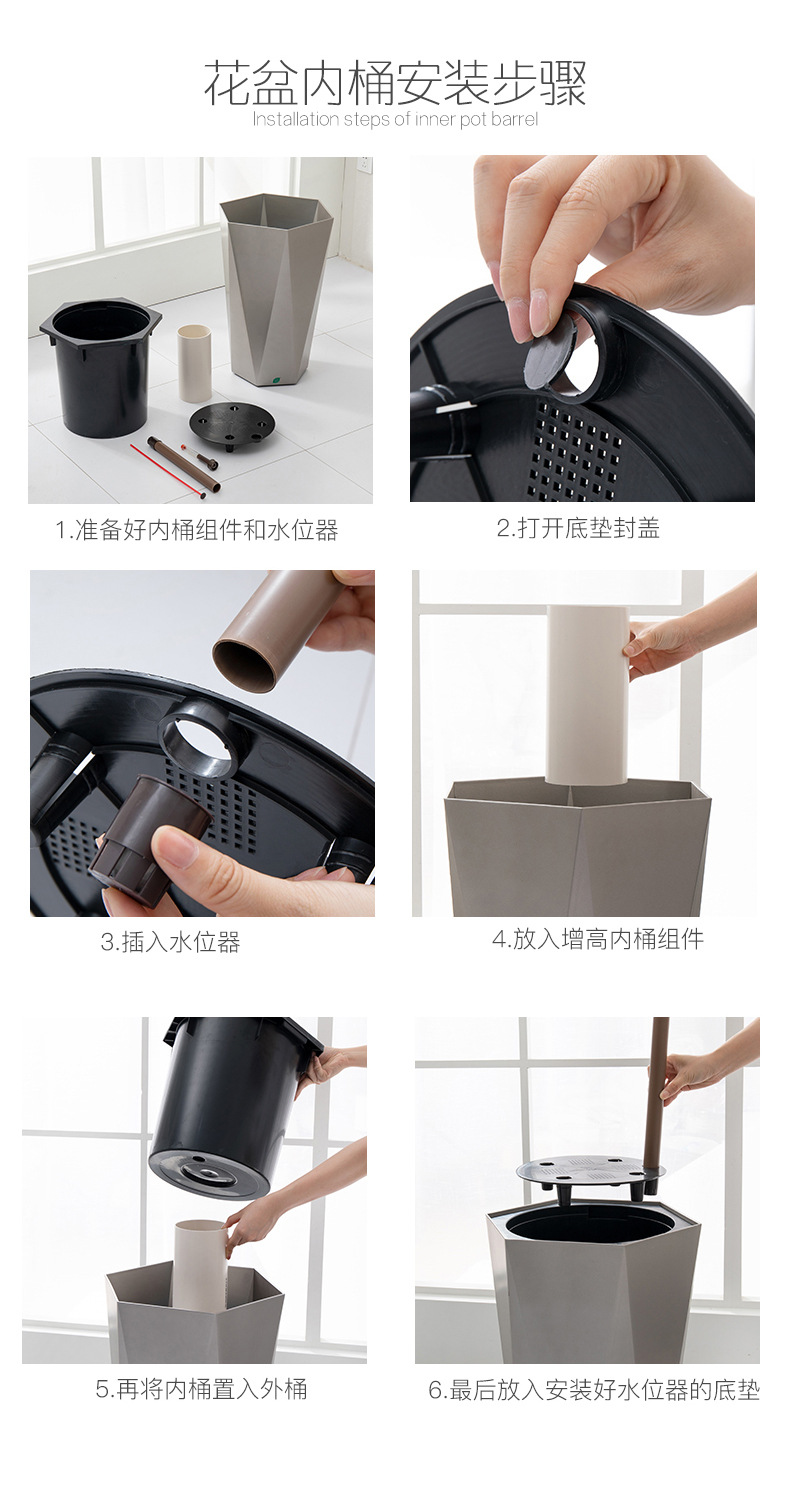 花盆内桶安装步骤
Installation steps of inner pot barrel

1.准备好内桶组件和水位器

2.打开底垫封盖

3.插入水位器

4.放入增高内桶组件

5.再将内桶置入外桶

6.最后放入安装好水位器的底垫