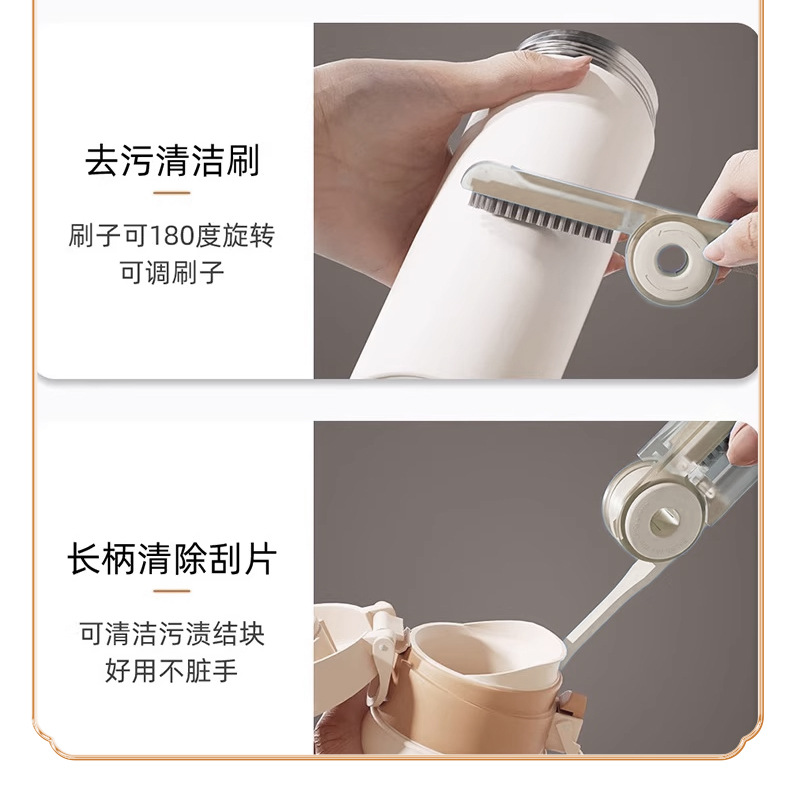 去污清洁刷

刷子可180度旋转
可调刷子

长柄清除刮片

可清洁污渍结块
好用不脏手