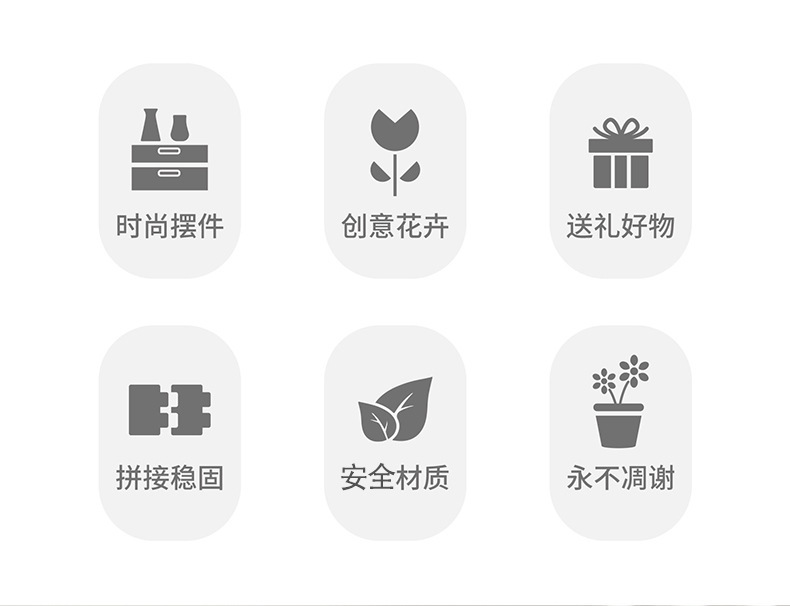 时尚摆件

创意花卉

送礼好物

拼接稳固

安全材质

永不凋谢