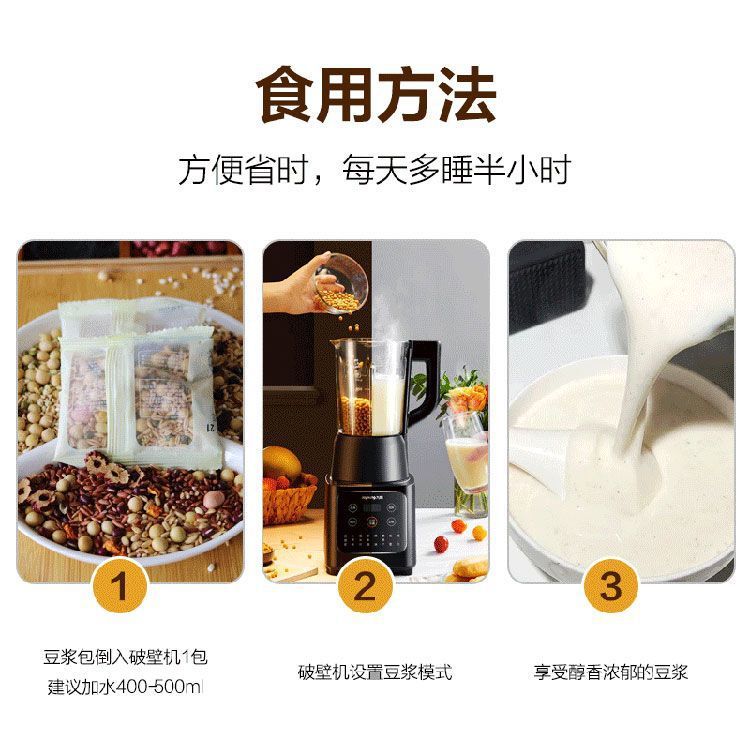 食用方法

方便省时，每天多睡半小时

1

豆浆包倒入破壁机1包
建议加水400-500ml

2

破壁机设置豆浆模式

3

享受醇香浓郁的豆浆