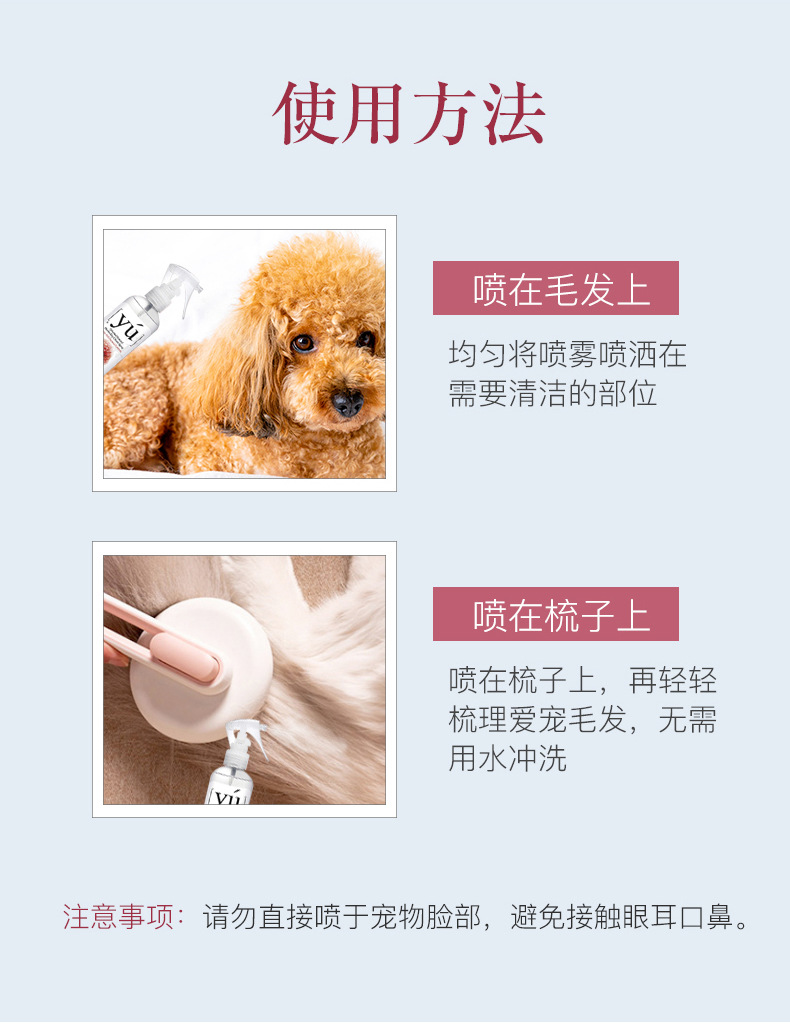 使用方法

yú

喷在毛发上

均匀将喷雾喷洒在需要清洁的部位

yú

喷在梳子上

喷在梳子上，再轻轻梳理爱宠毛发，无需用水冲洗

注意事项：请勿直接喷于宠物脸部，避免接触眼耳口鼻。