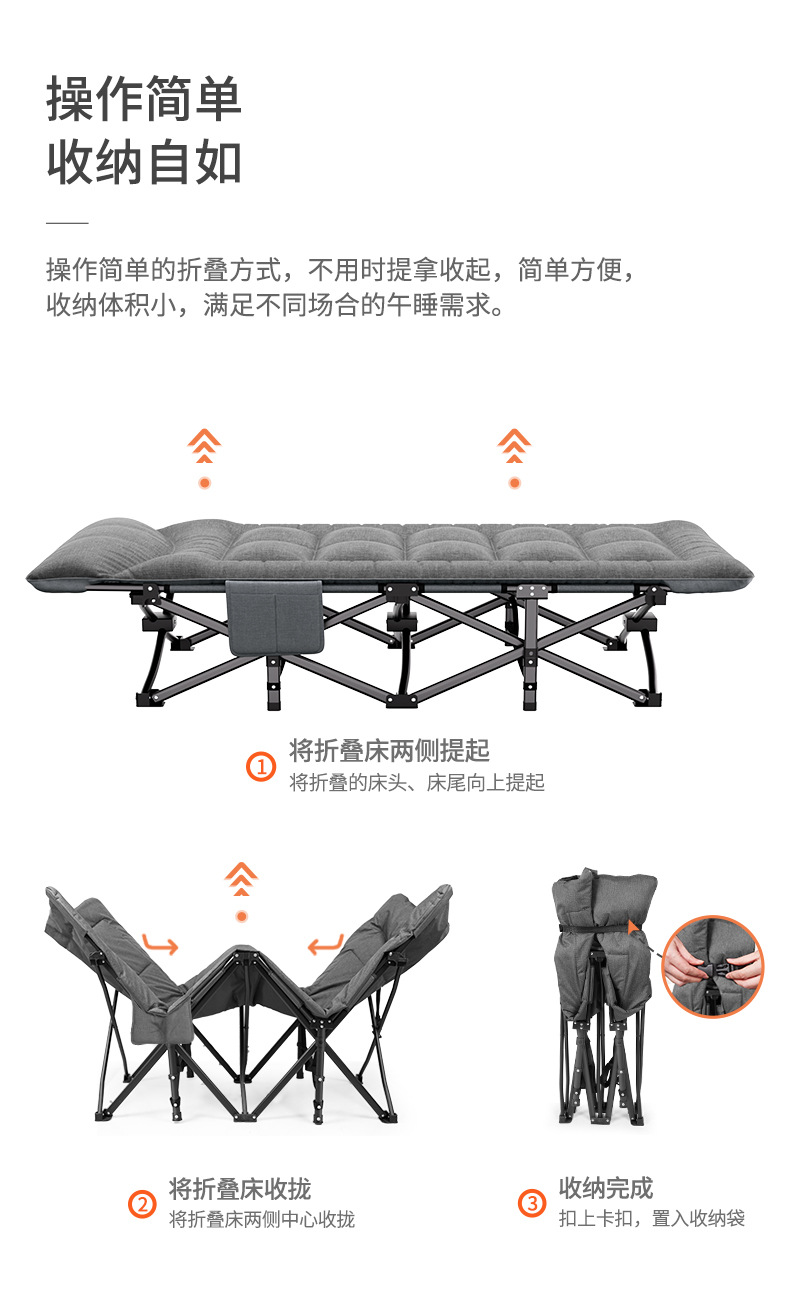 操作简单
收纳自如

操作简单的折叠方式，不用时提拿收起，简单方便，收纳体积小，满足不同场合的午睡需求。

1 将折叠床两侧提起
将折叠的床头、床尾向上提起

2 将折叠床收拢
将折叠床两侧中心收拢

3 收纳完成
扣上卡扣，置入收纳袋