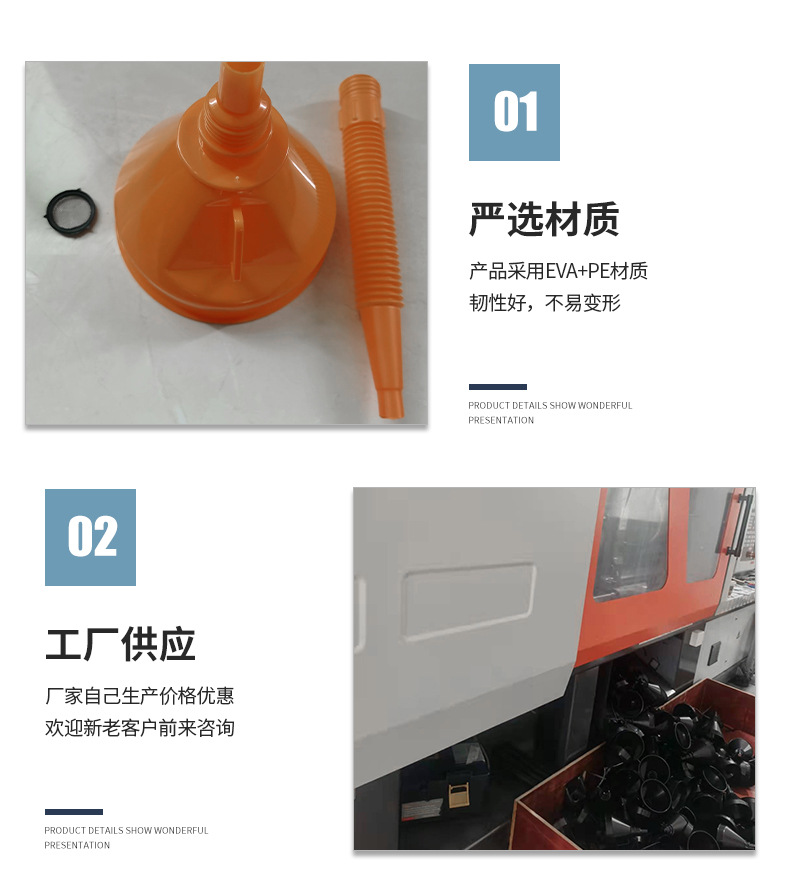 01

严选材质

产品采用EVA+PE材质
韧性好，不易变形

PRODUCT DETAILS SHOW WONDERFUL PRESENTATION

02

工厂供应

厂家自己生产价格优惠
欢迎新老客户前来咨询

PRODUCT DETAILS SHOW WONDERFUL PRESENTATION