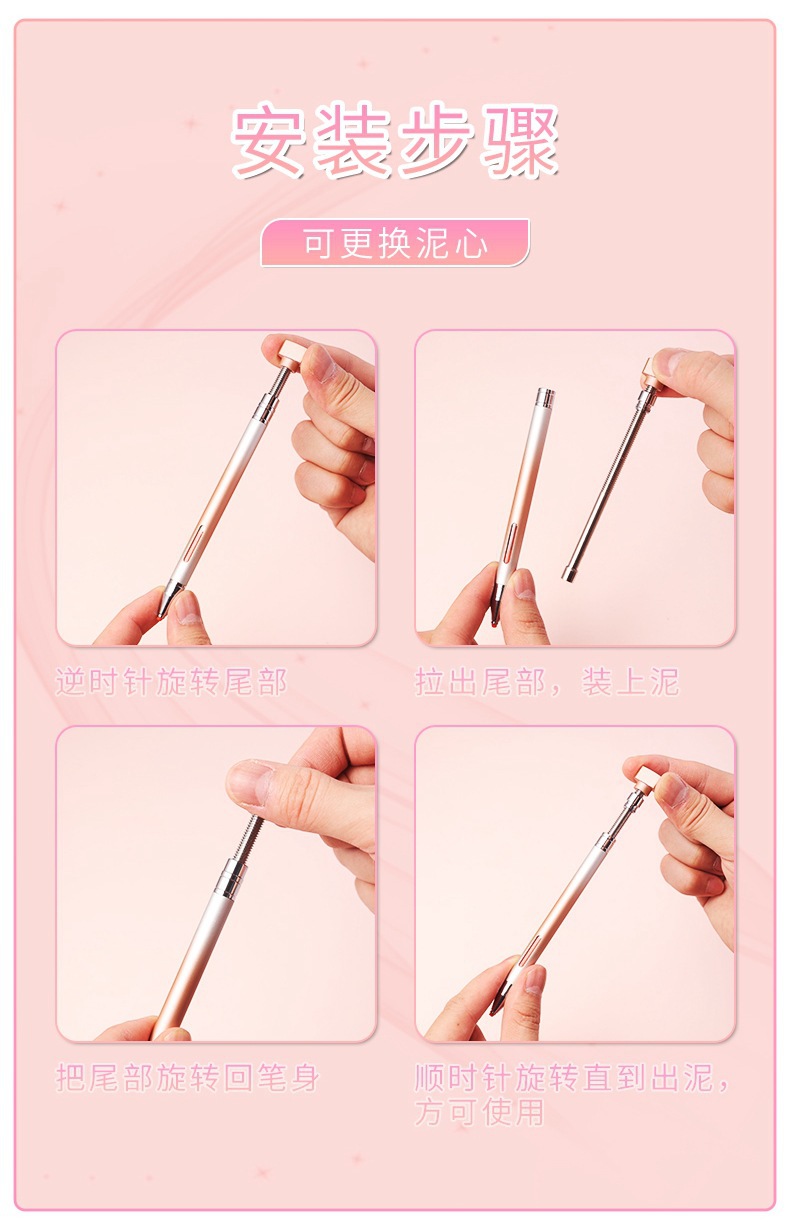 安装步骤

可更换泥心

逆时针旋转尾部

拉出尾部，装上泥

把尾部旋转回笔身

顺时针旋转直到出泥，方可使用