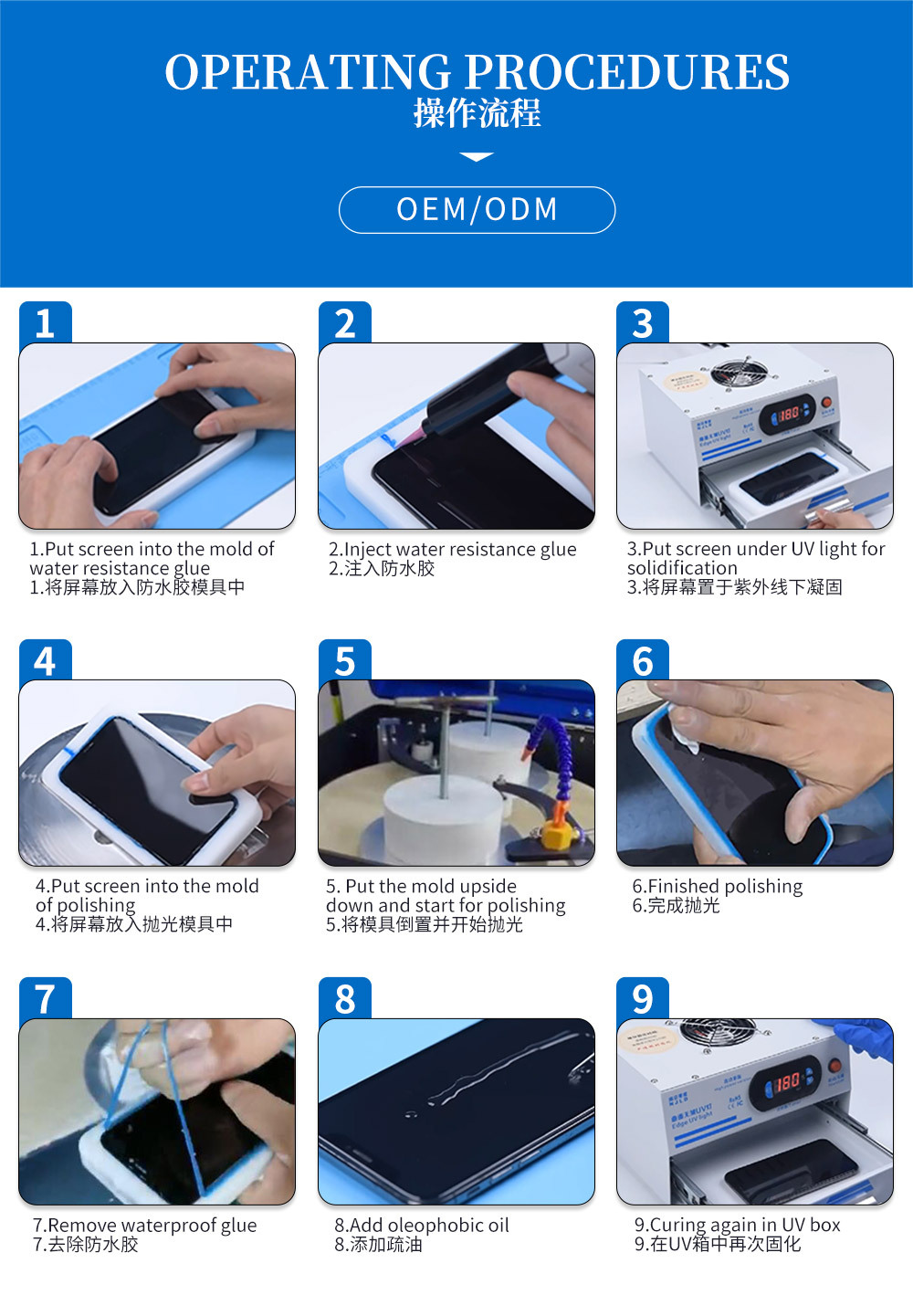 OPERATING PROCEDURES
操作流程

OEM/ODM

1

1.Put screen into the mold of water resistance glue
1.将屏幕放入防水胶模具中

2

2.Inject water resistance glue
2.注入防水胶

3

180

3.Put screen under UV light for solidification
3.将屏幕置于紫外线下凝固

4

4.Put screen into the mold of polishing
4.将屏幕放入抛光模具中

5

5. Put the mold upside down and start for polishing
5.将模具倒置并开始抛光

6

6.Finished polishing
6.完成抛光

7

7.Remove waterproof glue
7.去除防水胶

8

8.Add oleophobic oil
8.添加疏油

9

180

9.Curing again in UV box
9.在UV箱中再次固化