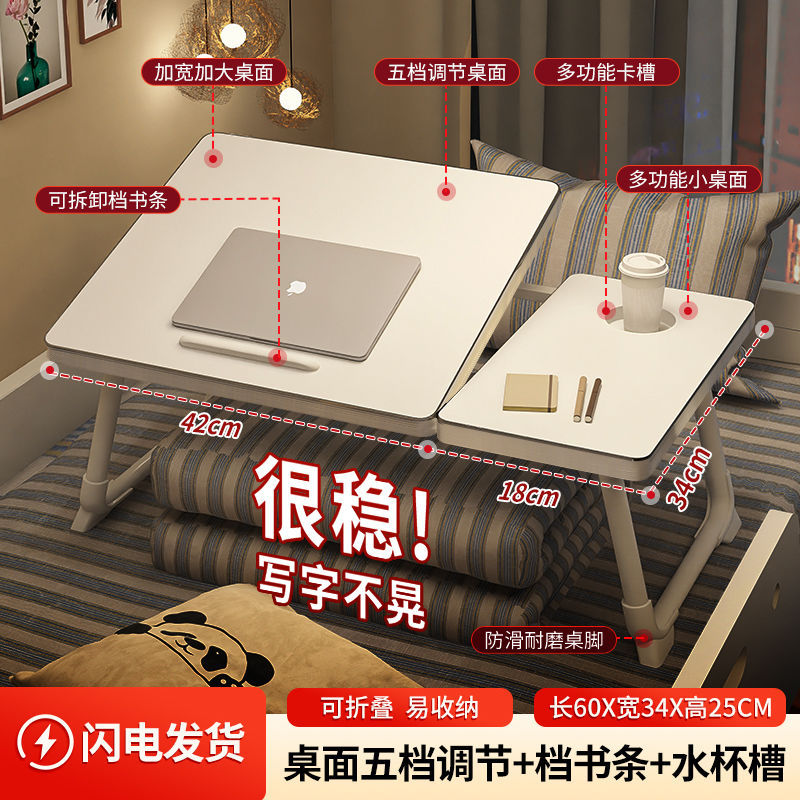 加宽加大桌面

五档调节桌面

多功能卡槽

多功能小桌面

可拆卸档书条

42cm

18cm

34cm

很稳!

写字不晃

防滑耐磨桌脚

可折叠 易收纳

长60X宽34X高25CM

闪电发货

桌面五档调节+档书条+水杯槽