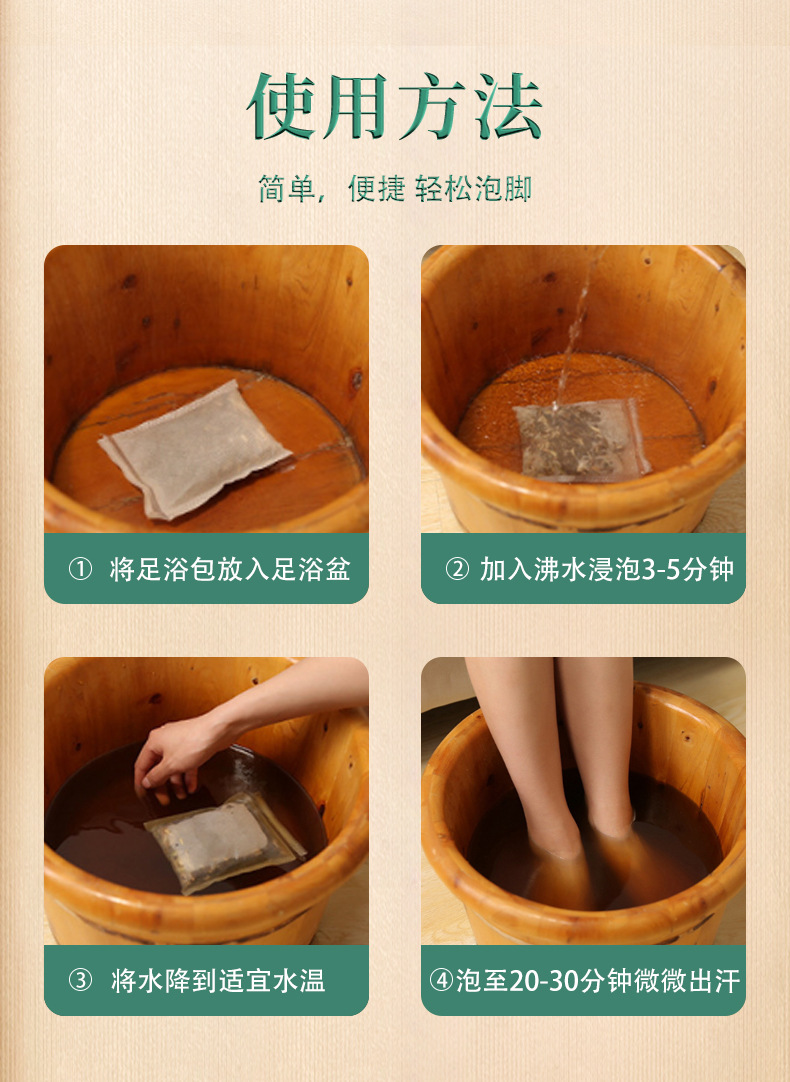 使用方法

简单，便捷 轻松泡脚

① 将足浴包放入足浴盆

② 加入沸水浸泡3-5分钟

③ 将水降到适宜水温

④泡至20-30分钟微微出汗