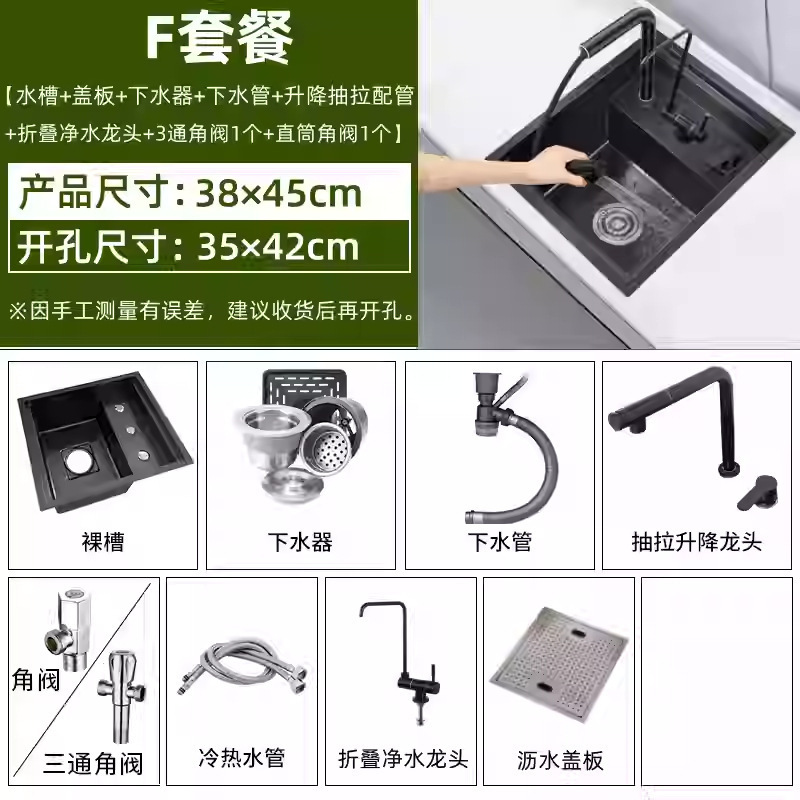 F套餐

【水槽+盖板+下水器+下水管+升降抽拉配管+折叠净水龙头+3通角阀1个+直筒角阀1个】

产品尺寸：38×45cm

开孔尺寸：35×42cm

※因手工测量有误差，建议收货后再开孔。

裸槽

下水器

下水管

抽拉升降龙头

角阀

三通角阀

冷热水管

折叠净水龙头

沥水盖板