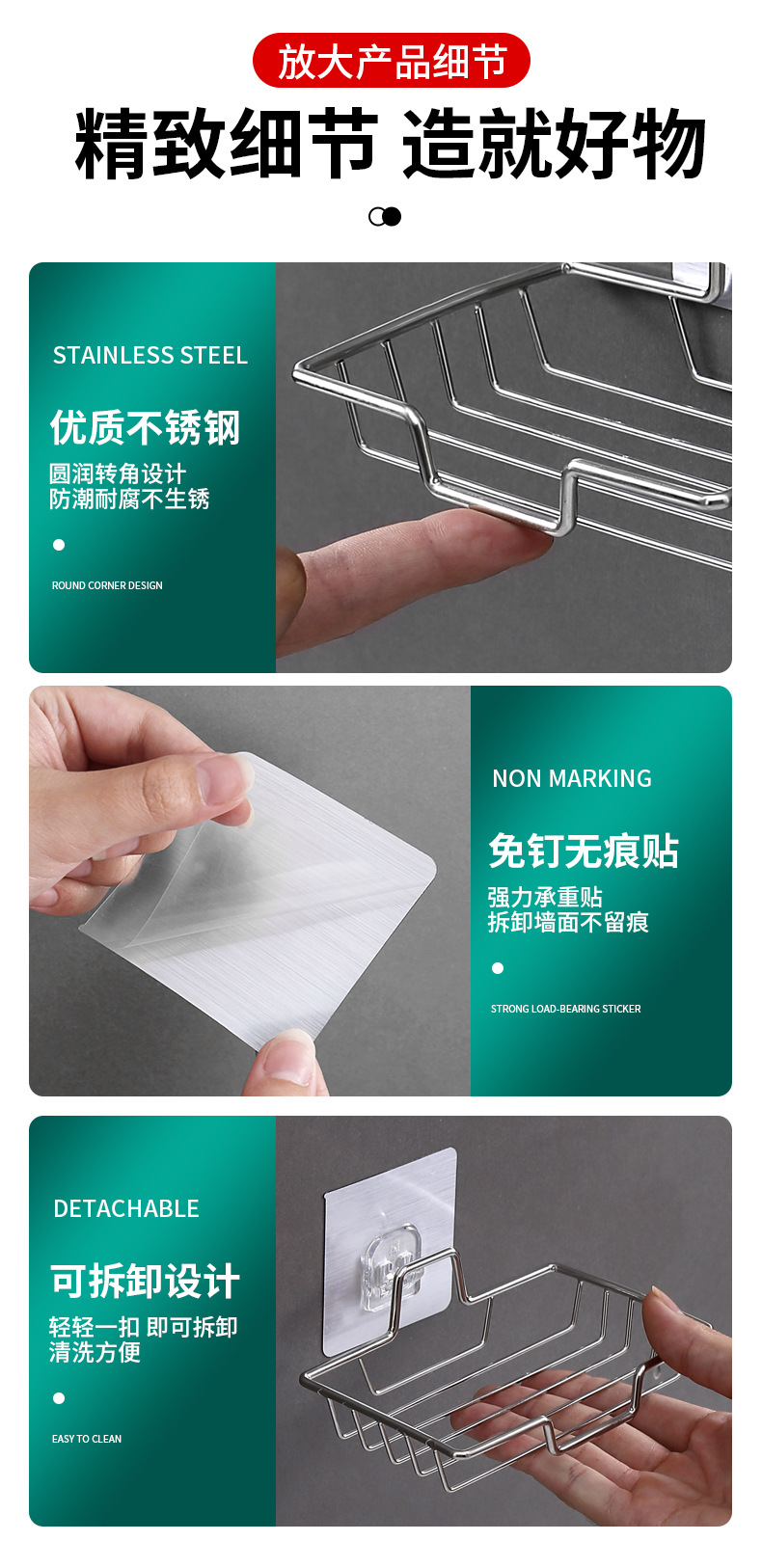 放大产品细节

精致细节 造就好物

STAINLESS STEEL

优质不锈钢

圆润转角设计
防潮耐腐不生锈

ROUND CORNER DESIGN

NON MARKING

免钉无痕贴

强力承重贴
拆卸墙面不留痕

STRONG LOAD-BEARING STICKER

DETACHABLE

可拆卸设计

轻轻一扣 即可拆卸
清洗方便

EASY TO CLEAN