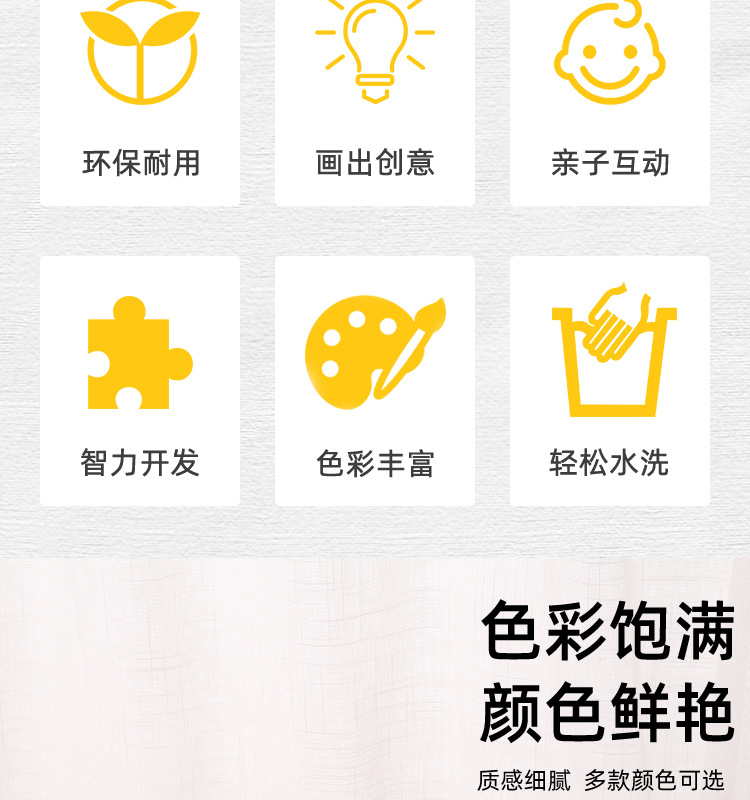 环保耐用

画出创意

亲子互动

智力开发

色彩丰富

轻松水洗

色彩饱满
颜色鲜艳

质感细腻 多款颜色可选