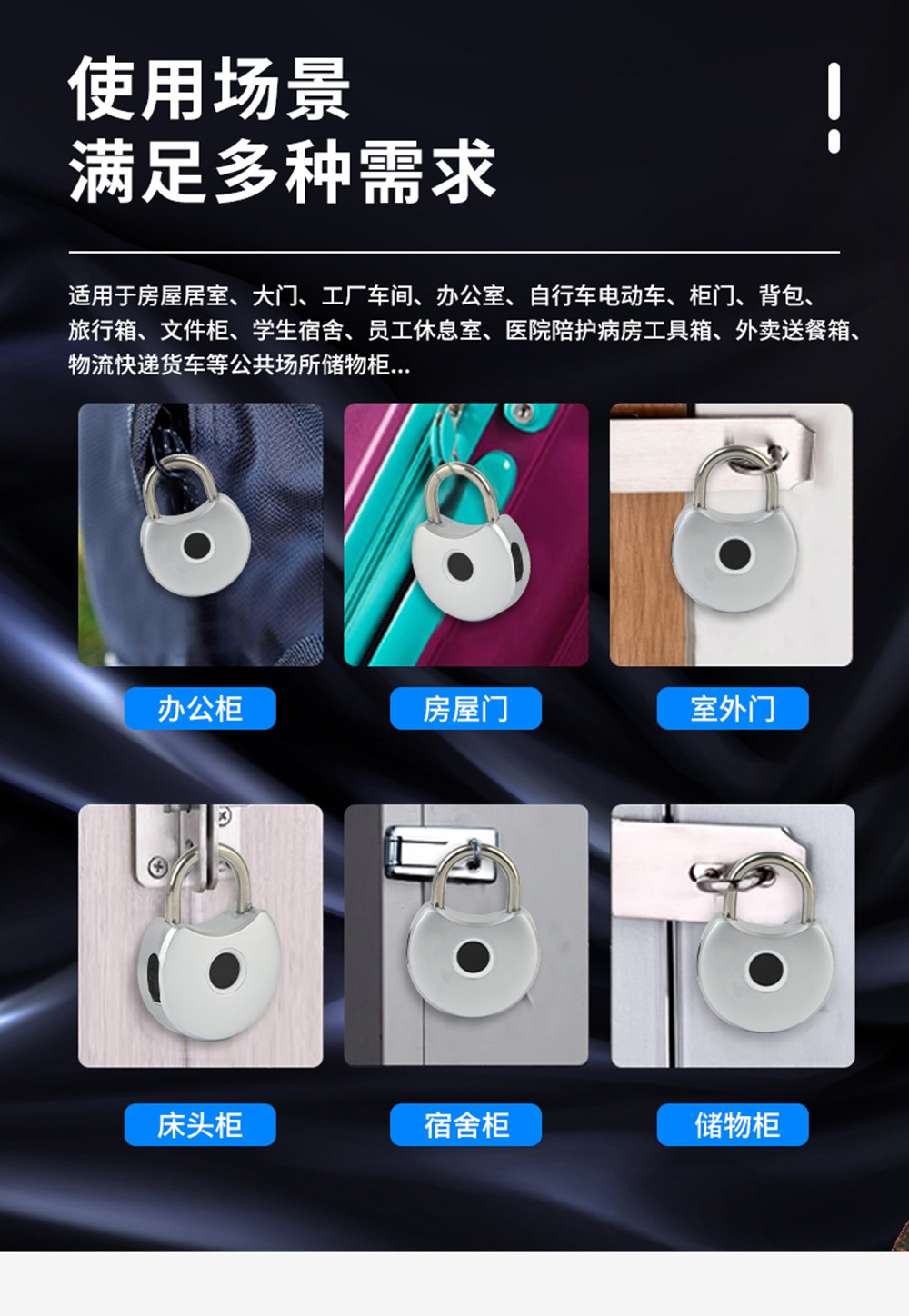 使用场景
满足多种需求

适用于房屋居室、大门、工厂车间、办公室、自行车电动车、柜门、背包、旅行箱、文件柜、学生宿舍、员工休息室、医院陪护病房工具箱、外卖送餐箱、物流快递货车等公共场所储物柜...

办公柜

房屋门

室外门

床头柜

宿舍柜

储物柜