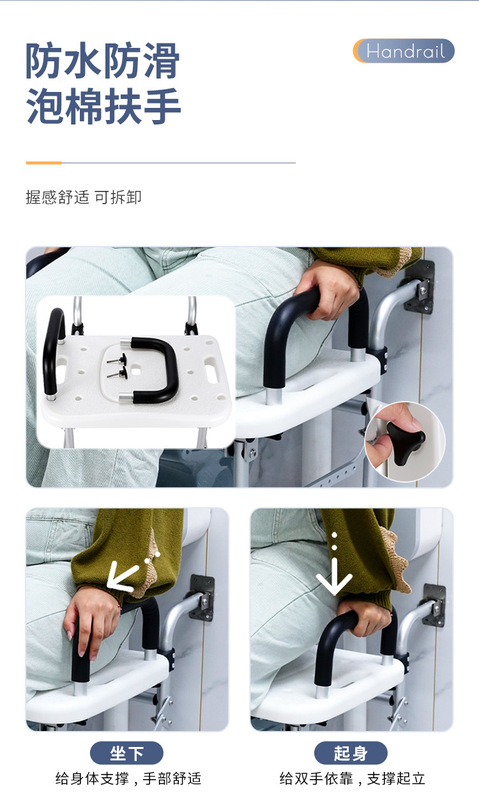 防水防滑
泡棉扶手

Handrail

握感舒适 可拆卸

坐下
给身体支撑，手部舒适

起身
给双手依靠，支撑起立