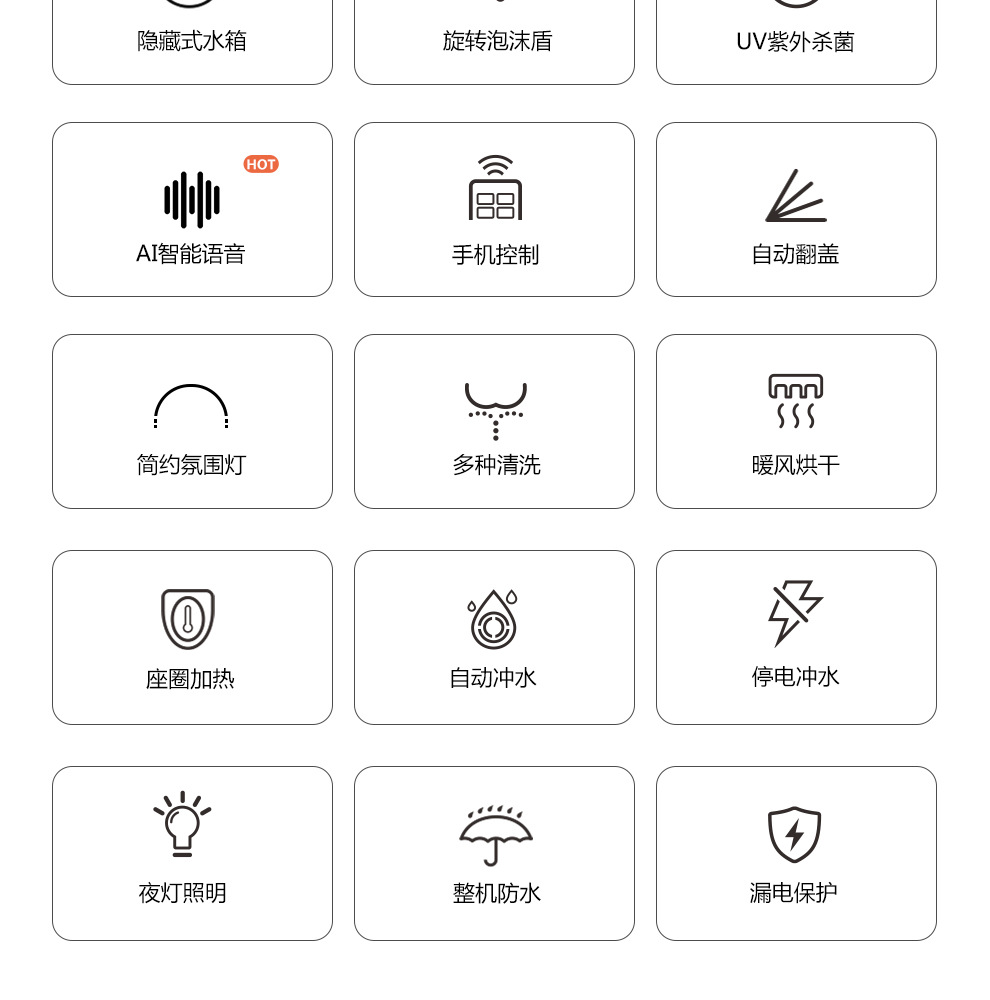 隐藏式水箱

旋转泡沫盾

UV紫外杀菌

HOT

AI智能语音

手机控制

自动翻盖

简约氛围灯

多种清洗

暖风烘干

座圈加热

自动冲水

停电冲水

夜灯照明

整机防水

漏电保护