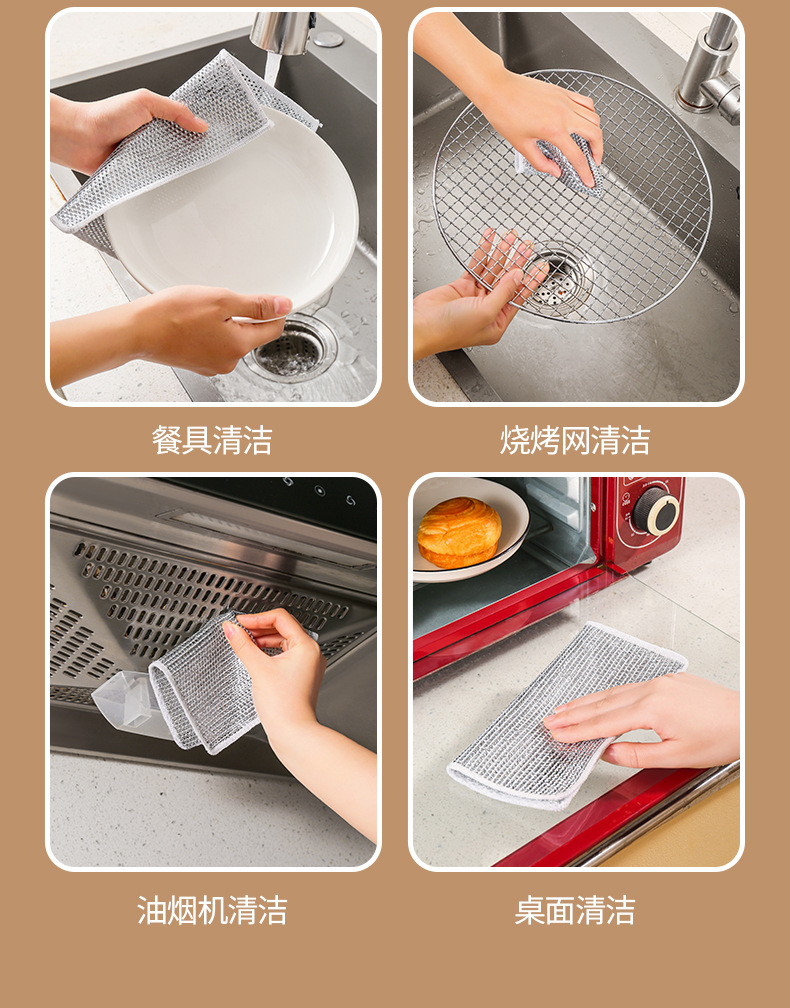 餐具清洁

烧烤网清洁

油烟机清洁

桌面清洁