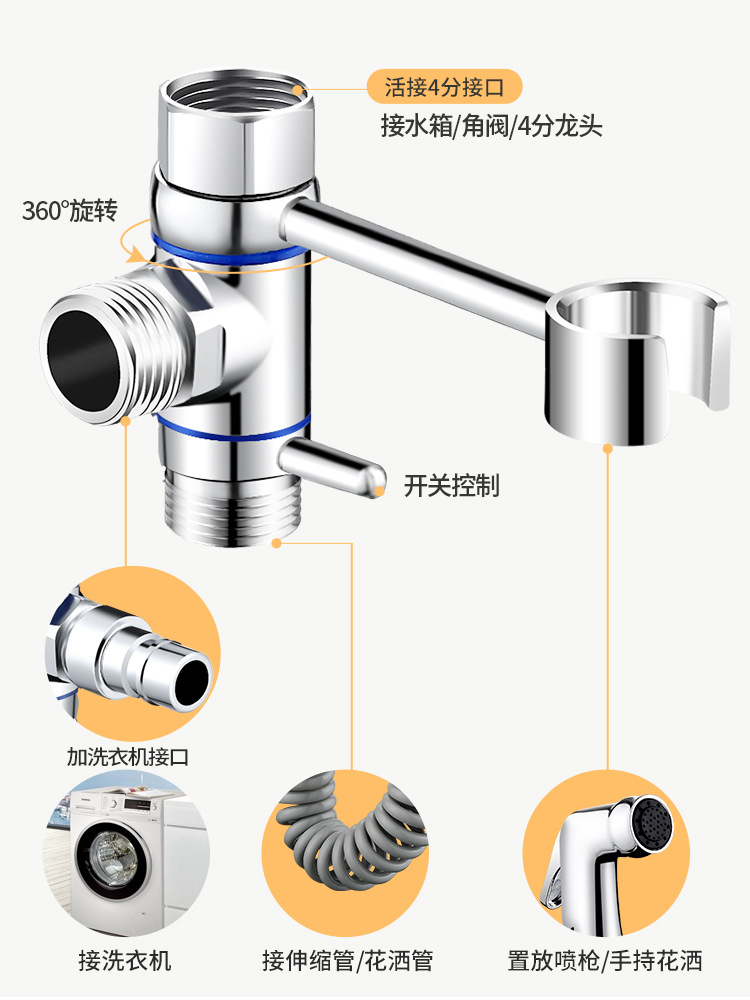 活接4分接口

接水箱/角阀/4分龙头

360°旋转

开关控制

加洗衣机接口

接洗衣机

接伸缩管/花洒管

置放喷枪/手持花洒