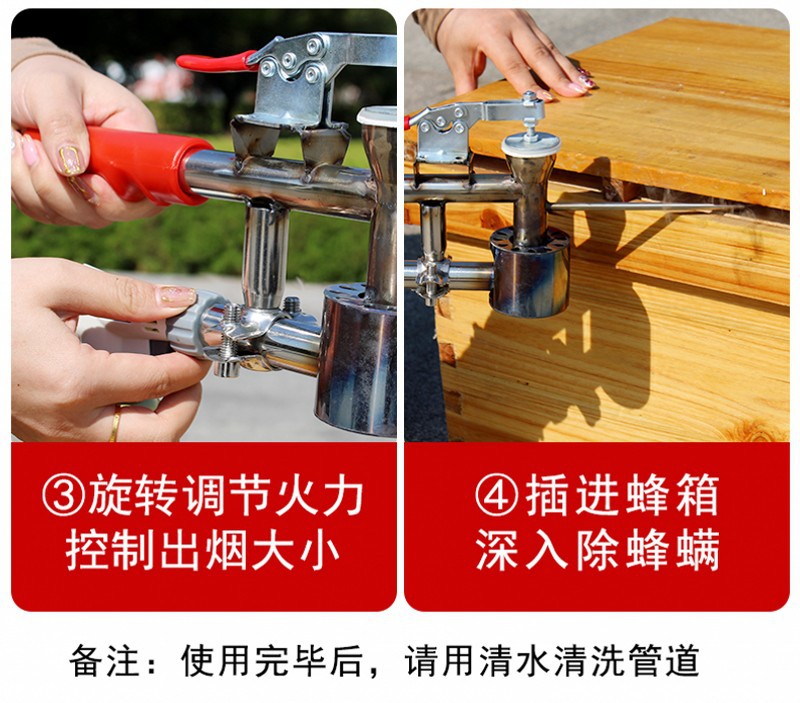 ③旋转调节火力
控制出烟大小

④插进蜂箱
深入除蜂螨

备注：使用完毕后，请用清水清洗管道