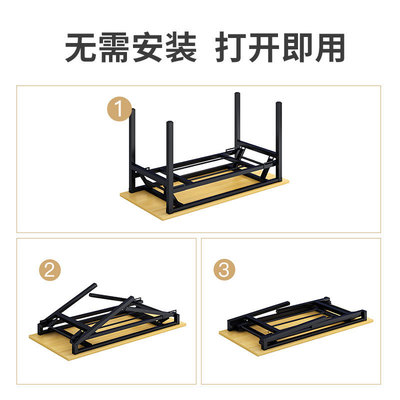 无需安装 打开即用

1

2

3