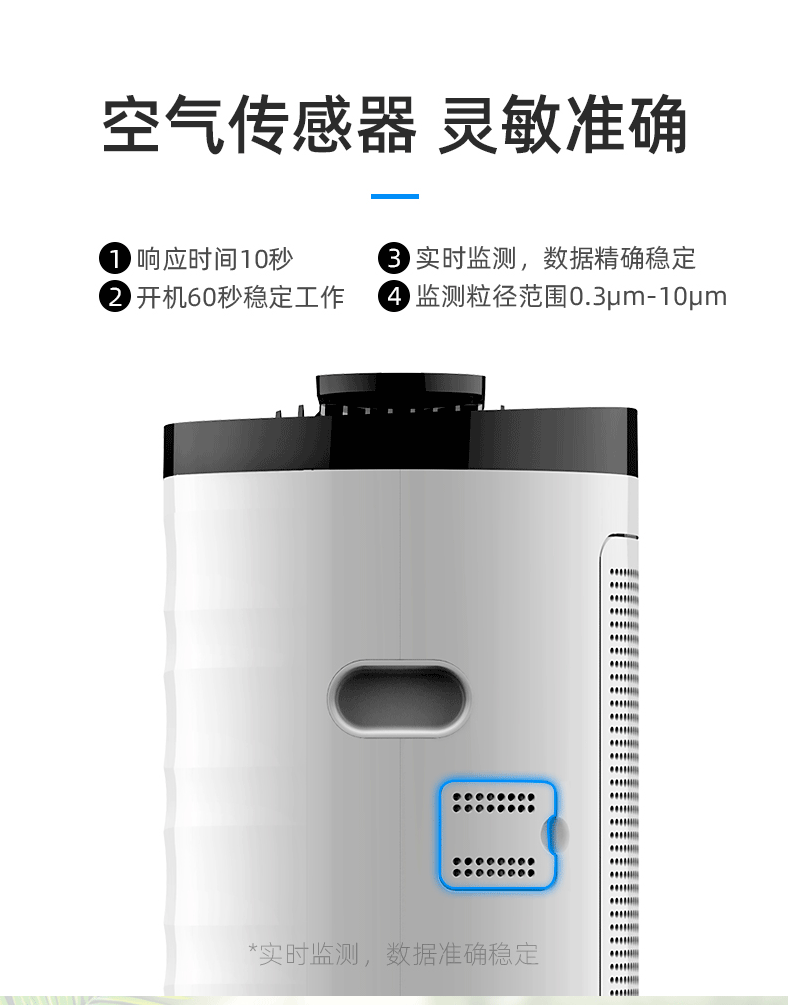 空气传感器 灵敏准确

❶ 响应时间10秒
❷ 开机60秒稳定工作
❸ 实时监测，数据精确稳定
❹ 监测粒径范围0.3μm-10μm

*实时监测，数据准确稳定