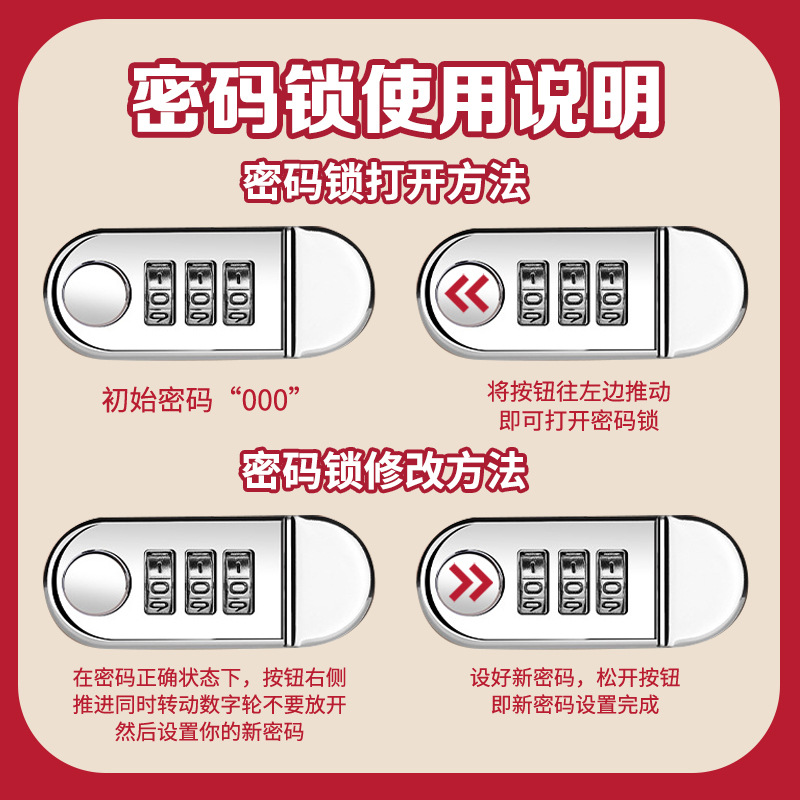 密码锁使用说明

密码锁打开方法

1
0
9

1
0
9

1
0
9

初始密码“000”

1
0
9

1
0
9

1
0
9

将按钮往左边推动
即可打开密码锁

密码锁修改方法

1
0
9

1
0
9

1
0
9

在密码正确状态下，按钮右侧推进同时转动数字轮不要放开然后设置你的新密码

1
0
9

1
0
9

1
0
9

设好新密码，松开按钮
即新密码设置完成