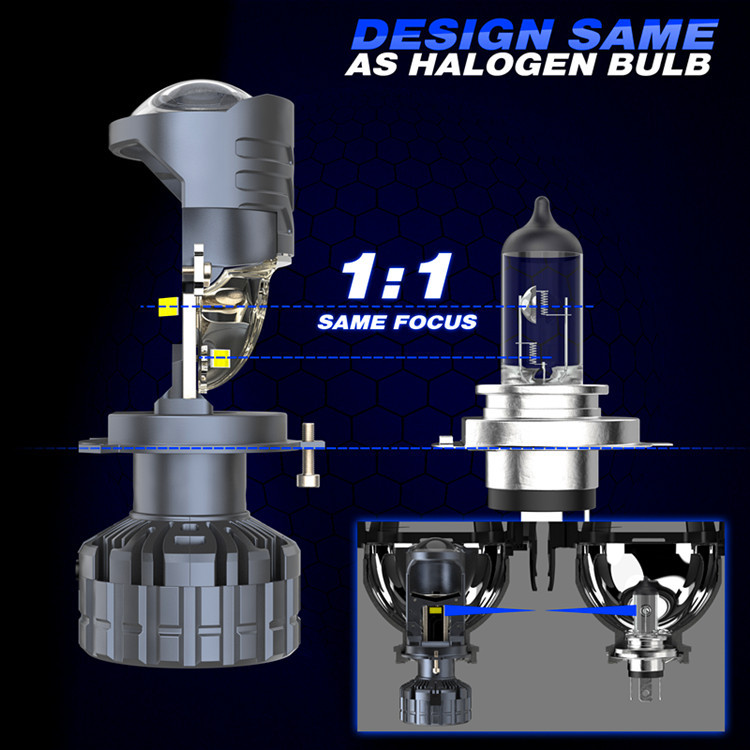 DESIGN SAME
AS HALOGEN BULB

1:1
SAME FOCUS