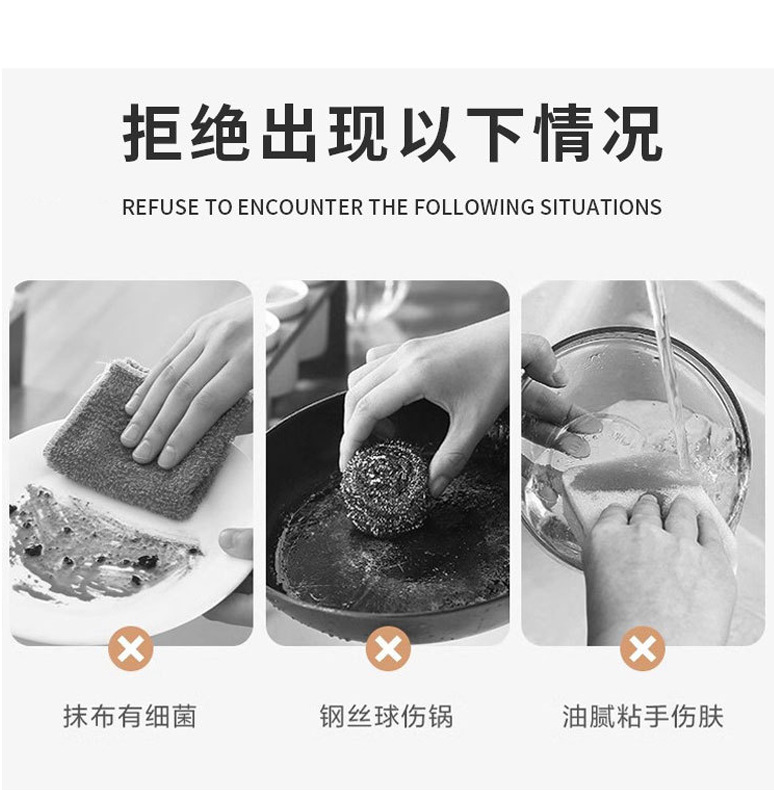 拒绝出现以下情况

REFUSE TO ENCOUNTER THE FOLLOWING SITUATIONS

抹布有细菌

钢丝球伤锅

油腻粘手伤肤