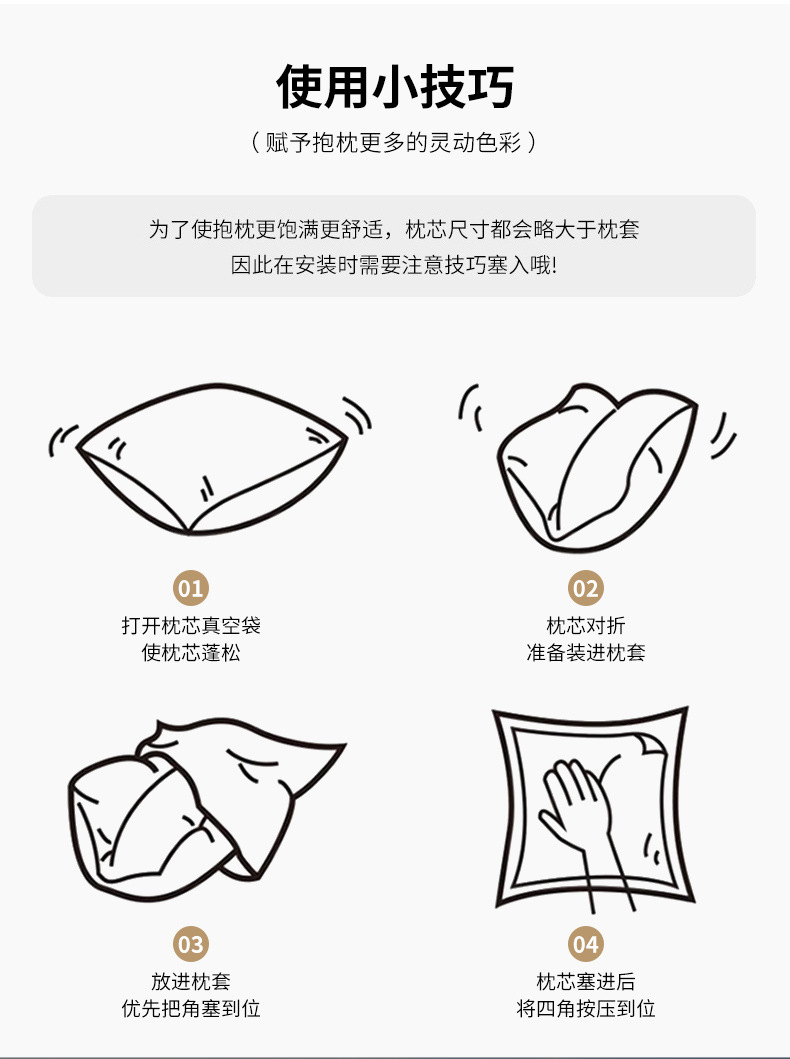 使用小技巧

（赋予抱枕更多的灵动色彩）

为了使抱枕更饱满更舒适，枕芯尺寸都会略大于枕套
因此在安装时需要注意技巧塞入哦!

01
打开枕芯真空袋
使枕芯蓬松

02
枕芯对折
准备装进枕套

03
放进枕套
优先把角塞到位

04
枕芯塞进后
将四角按压到位