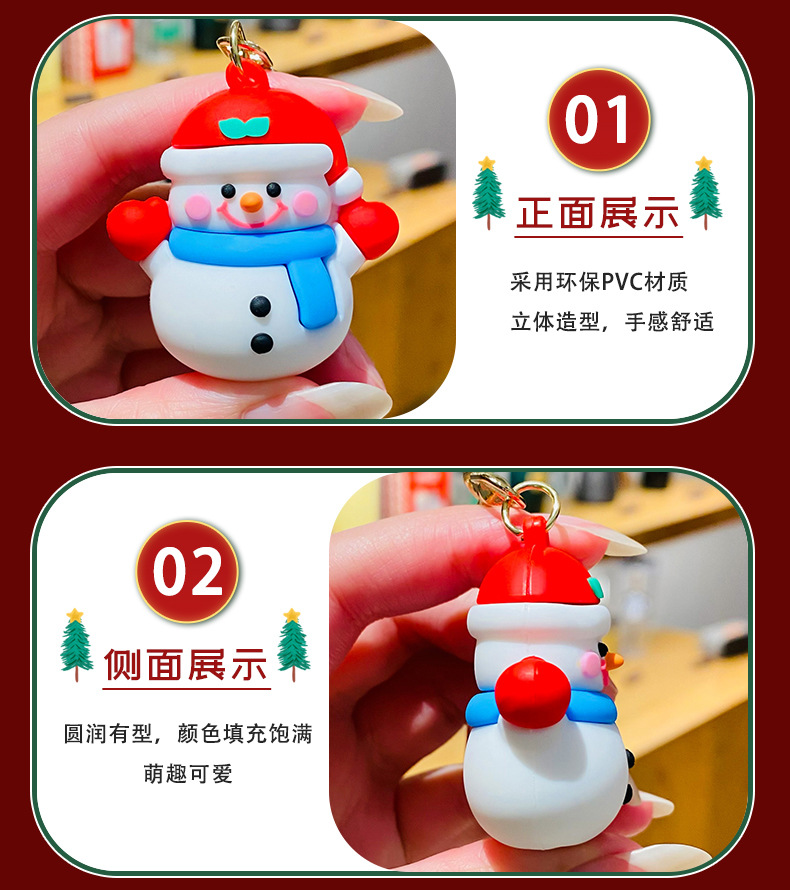 01

正面展示

采用环保PVC材质
立体造型，手感舒适

02

侧面展示

圆润有型，颜色填充饱满
萌趣可爱