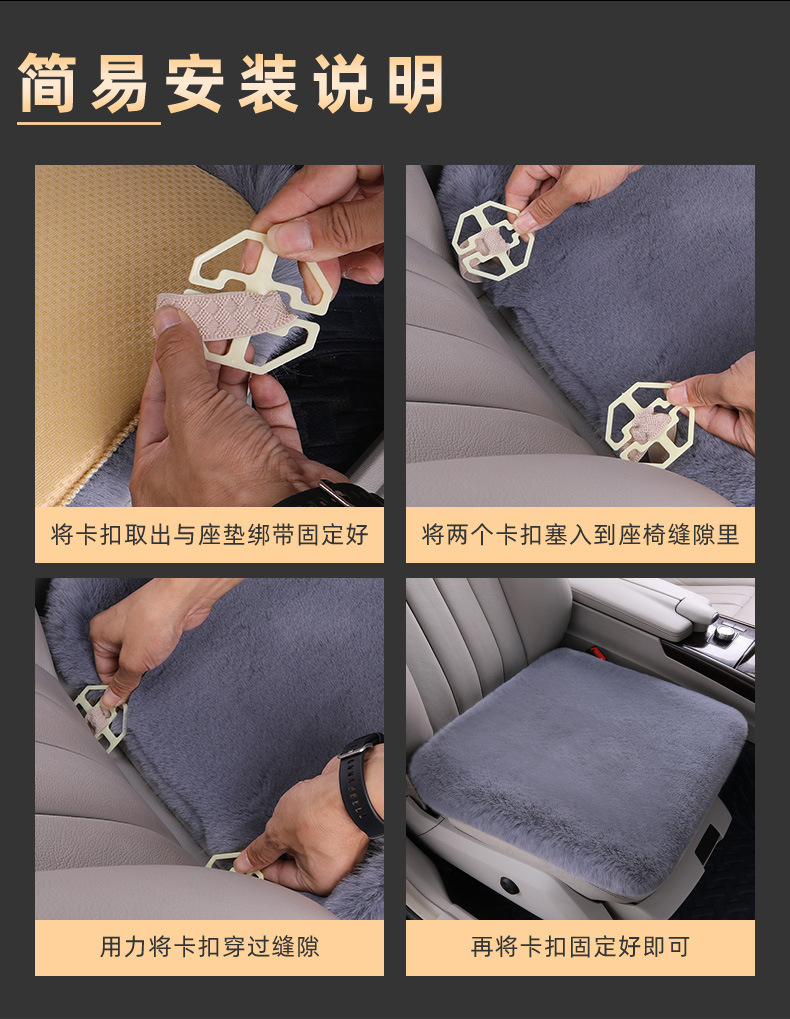 简易安装说明

将卡扣取出与座垫绑带固定好

将两个卡扣塞入到座椅缝隙里

用力将卡扣穿过缝隙

再将卡扣固定好即可