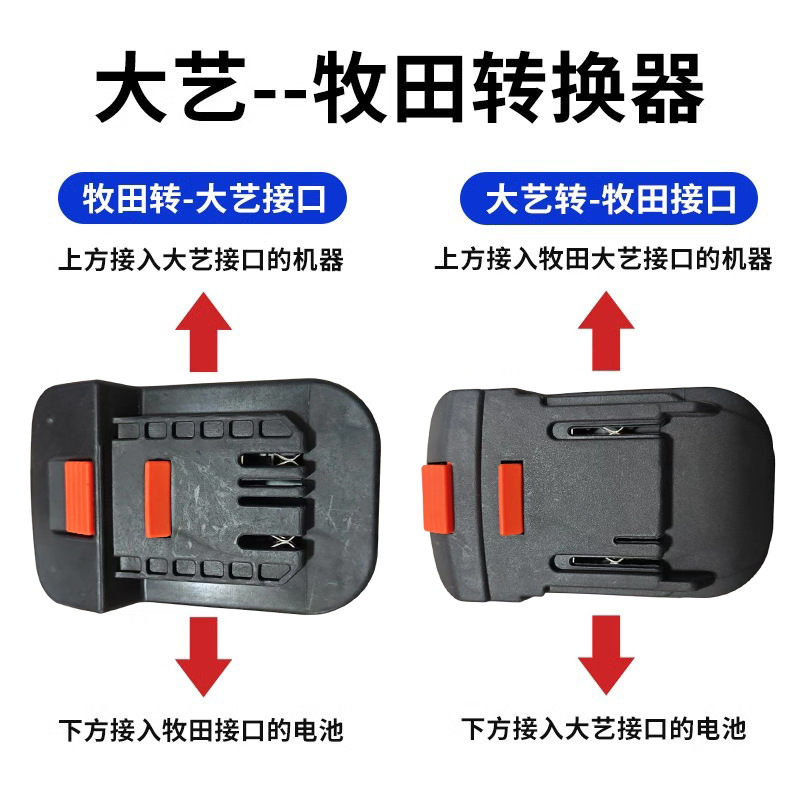 大艺--牧田转换器

牧田转-大艺接口

上方接入大艺接口的机器

下方接入牧田接口的电池

大艺转-牧田接口

上方接入牧田大艺接口的机器

下方接入大艺接口的电池