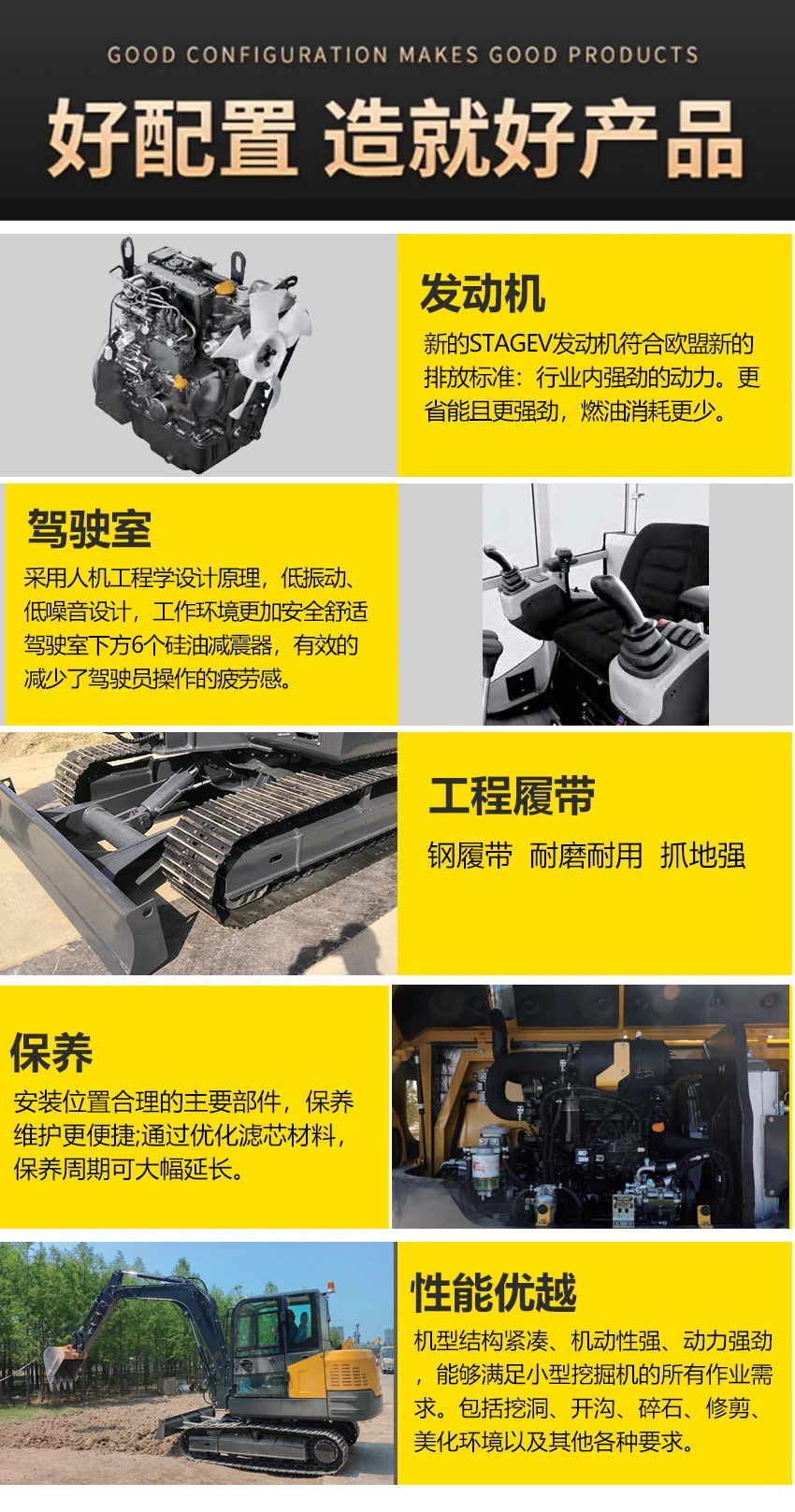 GOOD CONFIGURATION MAKES GOOD PRODUCTS

好配置 造就好产品

发动机

新的STAGEV发动机符合欧盟新的排放标准：行业内强劲的动力。更省能且更强劲，燃油消耗更少。

驾驶室

采用人机工程学设计原理，低振动、低噪音设计，工作环境更加安全舒适驾驶室下方6个硅油减震器，有效的减少了驾驶员操作的疲劳感。

工程履带

钢履带 耐磨耐用 抓地强

保养

安装位置合理的主要部件，保养维护更便捷;通过优化滤芯材料，保养周期可大幅延长。

性能优越

机型结构紧凑、机动性强、动力强劲，能够满足小型挖掘机的所有作业需求。包括挖洞、开沟、碎石、修剪、美化环境以及其他各种要求。