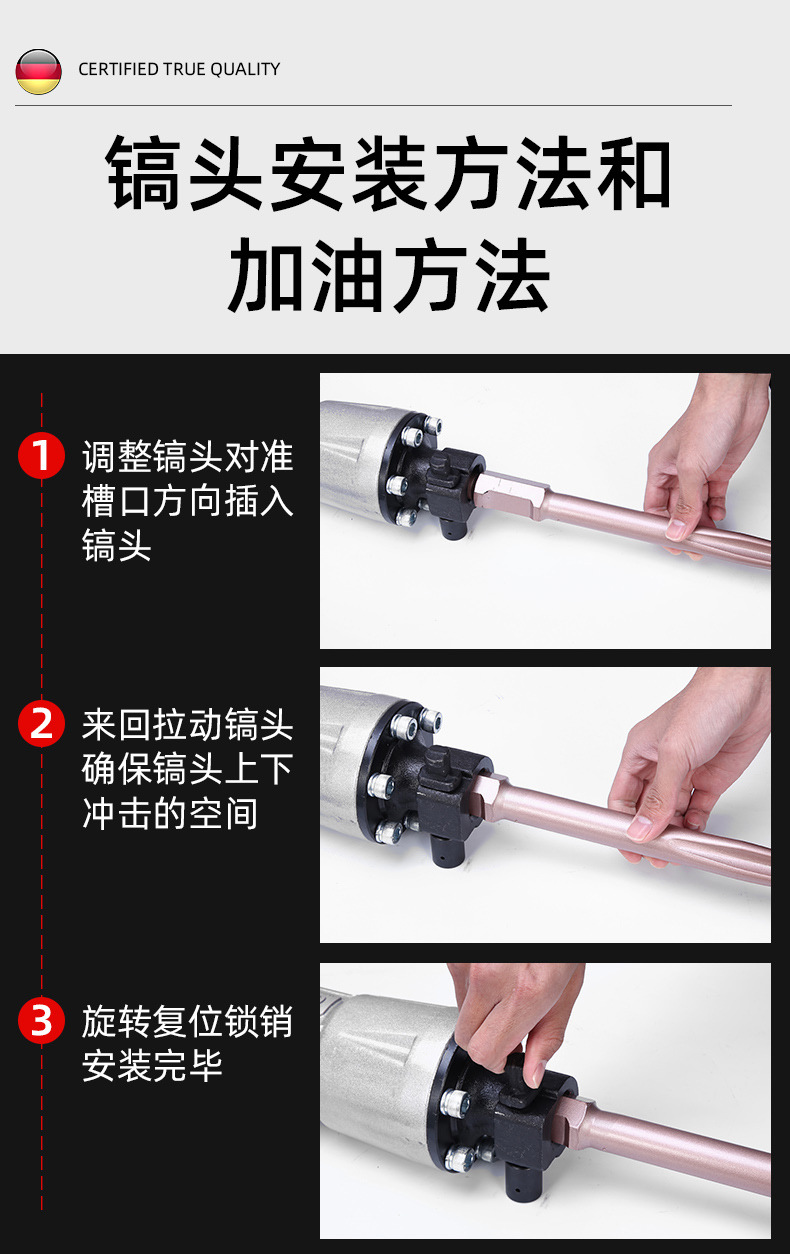 CERTIFIED TRUE QUALITY

镐头安装方法和加油方法

1 调整镐头对准槽口方向插入镐头

2 来回拉动镐头确保镐头上下冲击的空间

3 旋转复位锁销安装完毕