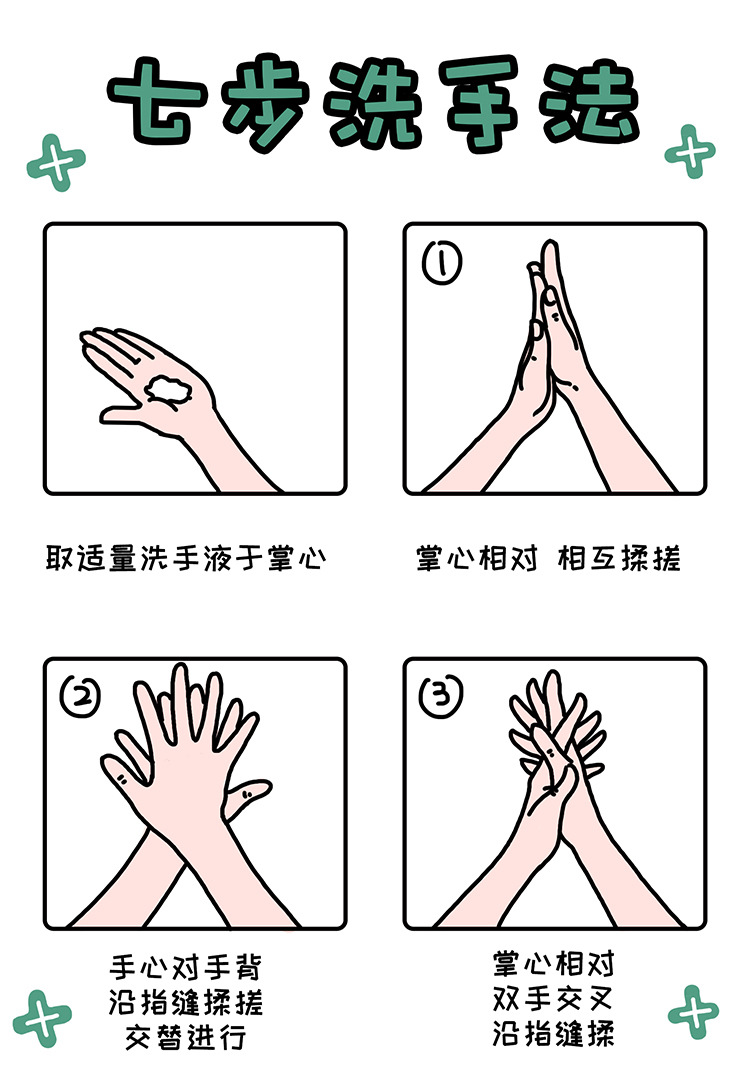 七步洗手法

取适量洗手液于掌心

①

掌心相对 相互揉搓

②

手心对手背
沿指缝揉搓
交替进行

③

掌心相对
双手交叉
沿指缝揉