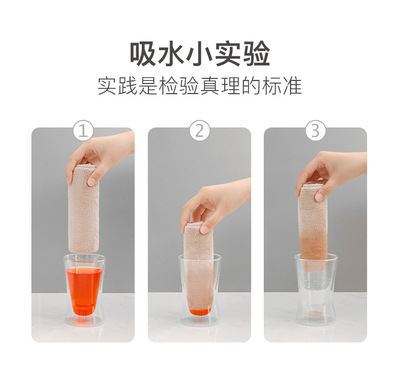 吸水小实验
实践是检验真理的标准

1

2

3