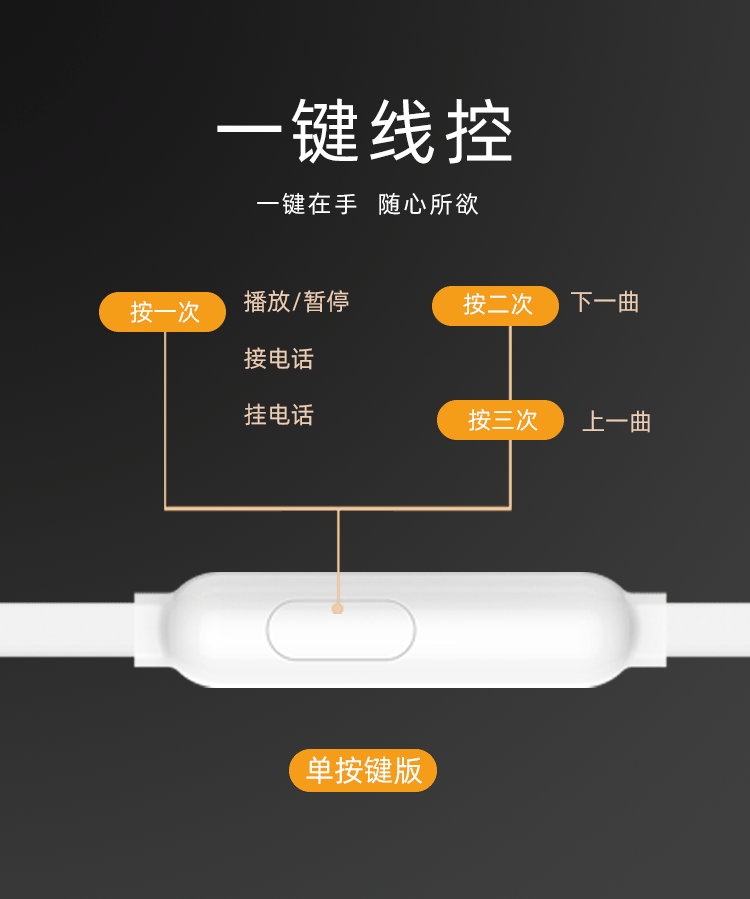 一键线控

一键在手 随心所欲

按一次

播放/暂停

接电话

挂电话

按二次

下一曲

按三次

上一曲

单按键版