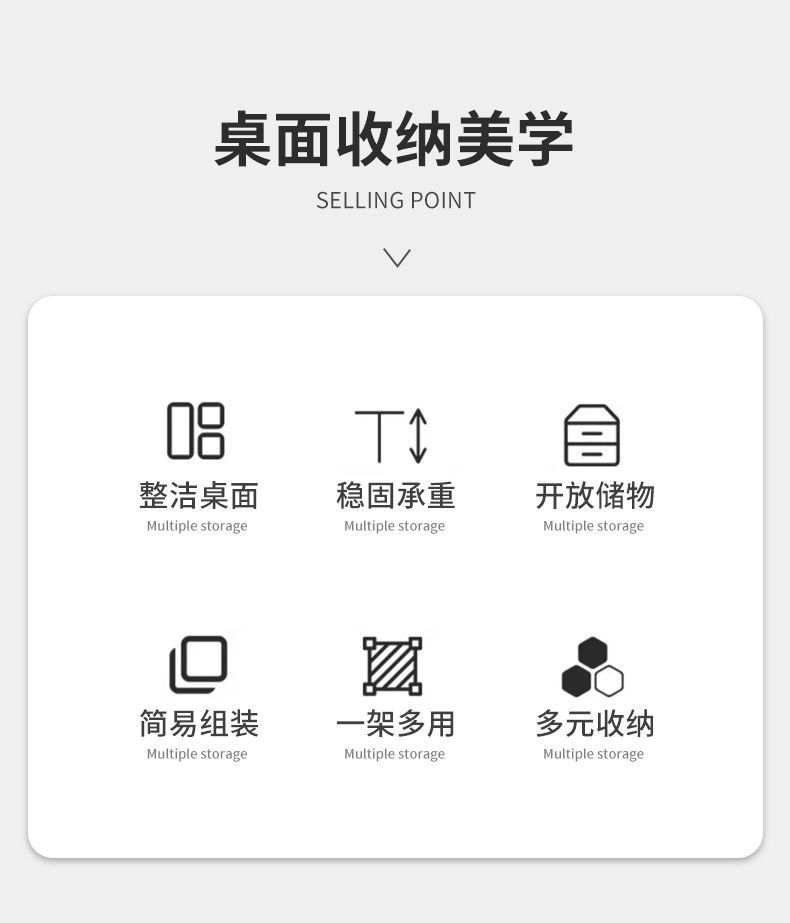 桌面收纳美学
SELLING POINT

整洁桌面
Multiple storage

稳固承重
Multiple storage

开放储物
Multiple storage

简易组装
Multiple storage

一架多用
Multiple storage

多元收纳
Multiple storage