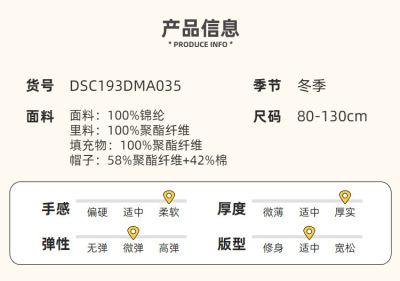 产品信息
* PRODUCE INFO *

货号 DSC193DMA035

面料 面料：100%锦纶
里料：100%聚酯纤维
填充物：100%聚酯纤维
帽子：58%聚酯纤维+42%棉

季节 冬季

尺码 80-130cm

手感
偏硬 适中 柔软

弹性
无弹 微弹 高弹

厚度
微薄 适中 厚实

版型
修身 适中 宽松